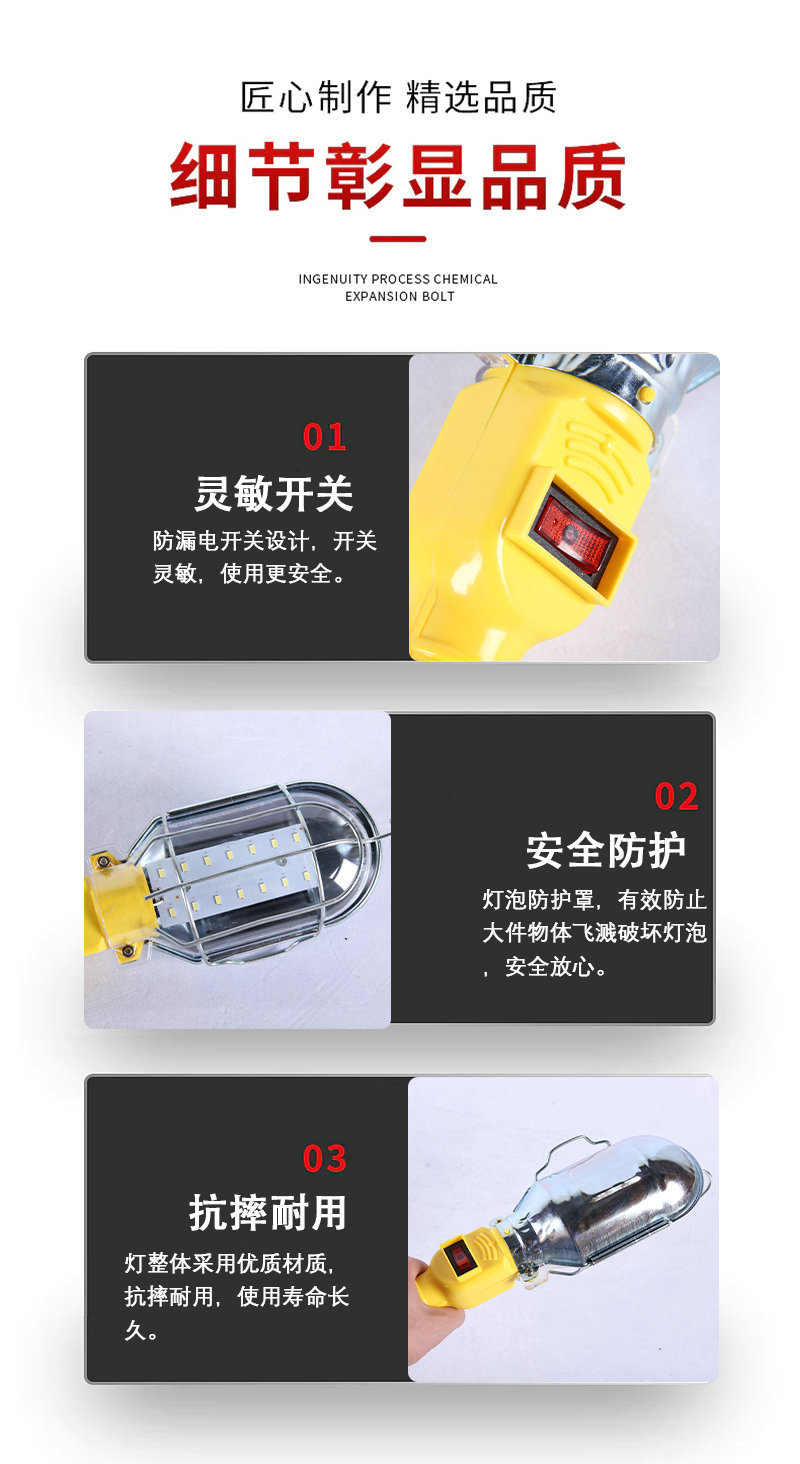 匠心制作 精选品质

细节彰显品质

INGENUITY PROCESS CHEMICAL EXPANSION BOLT

01

灵敏开关

防漏电开关设计，开关灵敏，使用更安全。

02

安全防护

灯泡防护罩，有效防止大件物体飞溅破坏灯泡，安全放心。

03

抗摔耐用

灯整体采用优质材质，抗摔耐用，使用寿命长久。