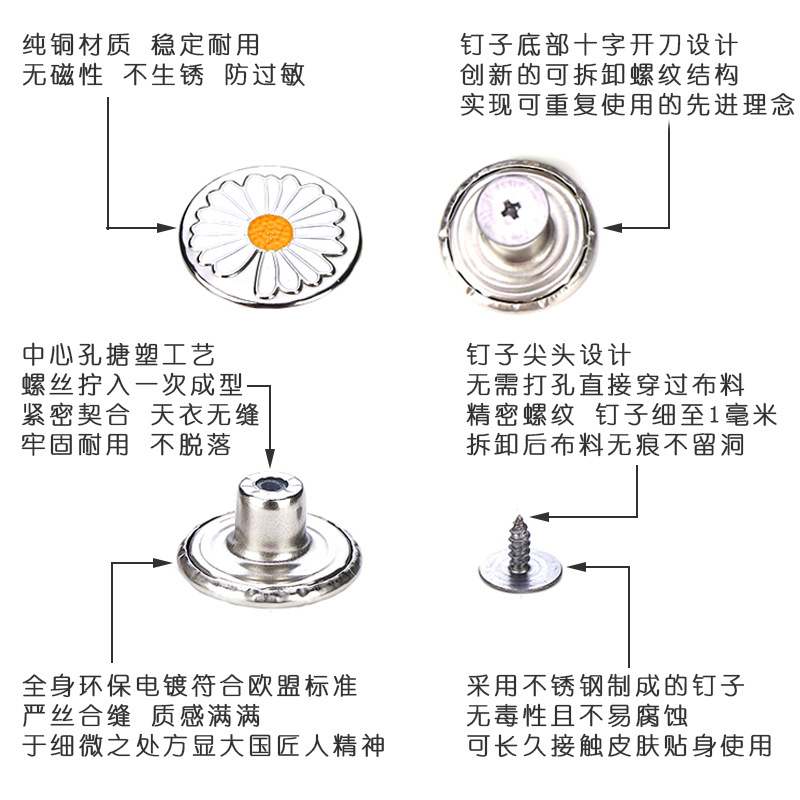 纯铜材质 稳定耐用
无磁性 不生锈 防过敏

钉子底部十字开刀设计
创新的可拆卸螺纹结构
实现可重复使用的先进理念

中心孔搪塑工艺
螺丝拧入一次成型
紧密契合 天衣无缝
牢固耐用 不脱落

钉子尖头设计
无需打孔直接穿过布料
精密螺纹 钉子细至1毫米
拆卸后布料无痕不留洞

全身环保电镀符合欧盟标准
严丝合缝 质感满满
于细微之处方显大国匠人精神

采用不锈钢制成的钉子
无毒性且不易腐蚀
可长久接触皮肤贴身使用