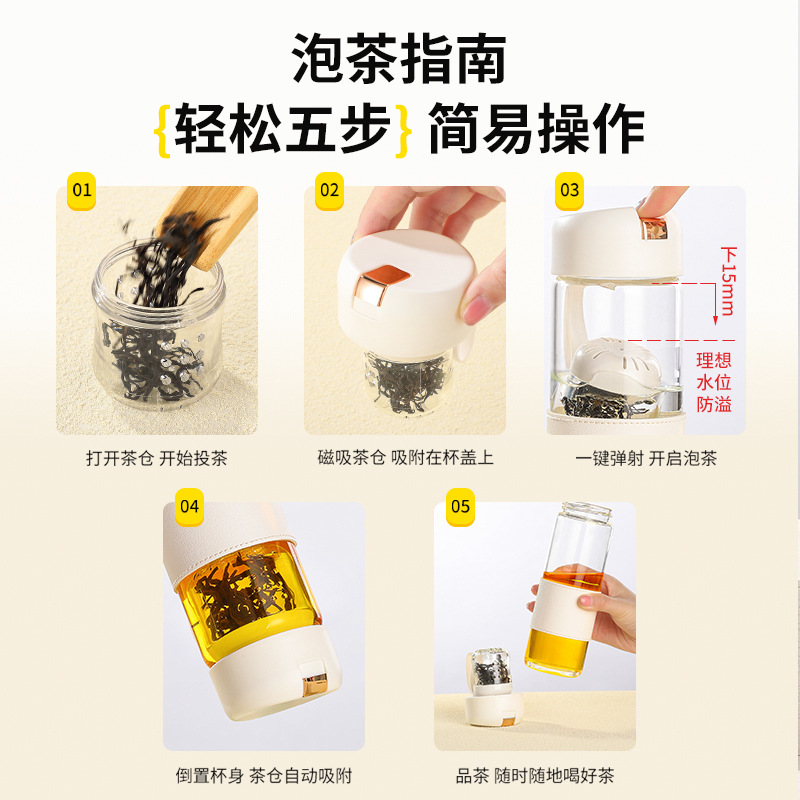 泡茶指南
{轻松五步} 简易操作

01
打开茶仓 开始投茶

02
磁吸茶仓 吸附在杯盖上

03
下15mm
理想水位防溢
一键弹射 开启泡茶

04
倒置杯身 茶仓自动吸附

05
品茶 随时随地喝好茶