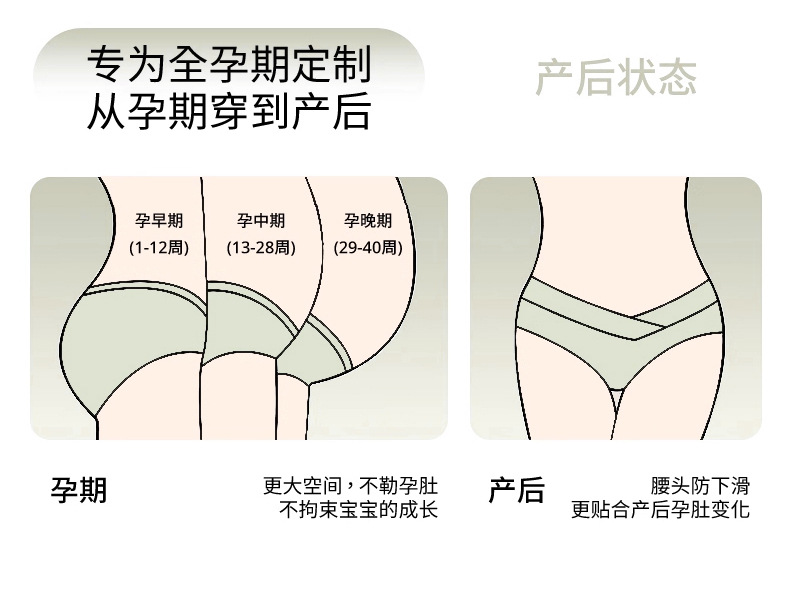 专为全孕期定制
从孕期穿到产后

产后状态

孕早期
(1-12周)

孕中期
(13-28周)

孕晚期
(29-40周)

孕期

更大空间，不勒孕肚
不拘束宝宝的成长

产后

腰头防下滑
更贴合产后孕肚变化