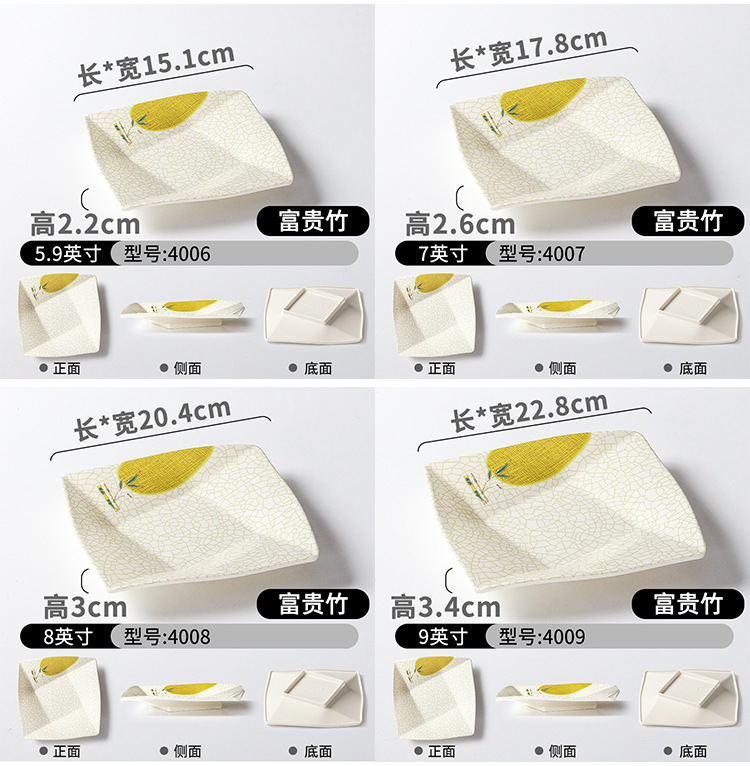 长*宽15.1cm

高2.2cm

富贵竹

5.9英寸 型号:4006

正面 侧面 底面

长*宽17.8cm

高2.6cm

富贵竹

7英寸 型号:4007

正面 侧面 底面

长*宽20.4cm

高3cm

富贵竹

8英寸 型号:4008

正面 侧面 底面

长*宽22.8cm

高3.4cm

富贵竹

9英寸 型号:4009

正面 侧面 底面