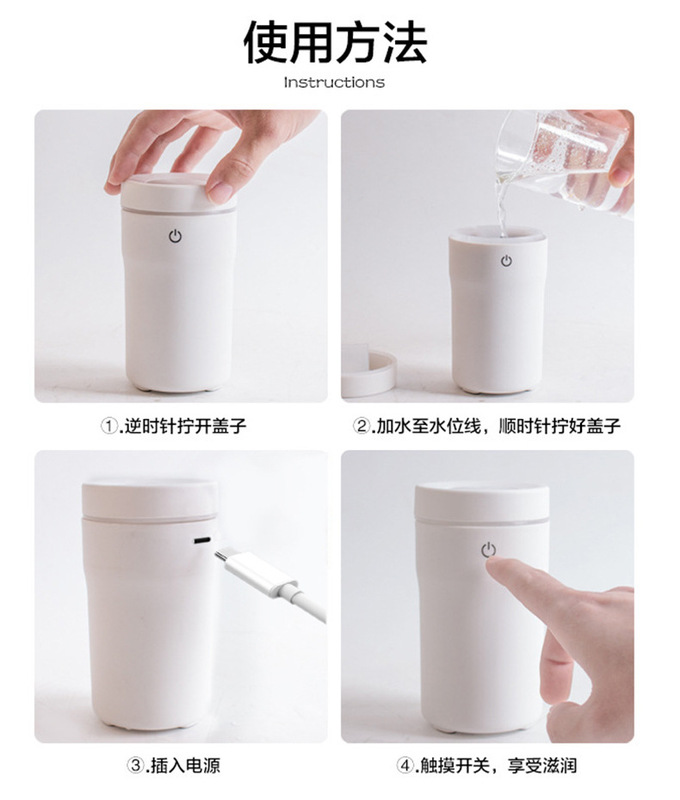 使用方法

Instructions

①.逆时针拧开盖子

②.加水至水位线，顺时针拧好盖子

③.插入电源

④.触摸开关，享受滋润