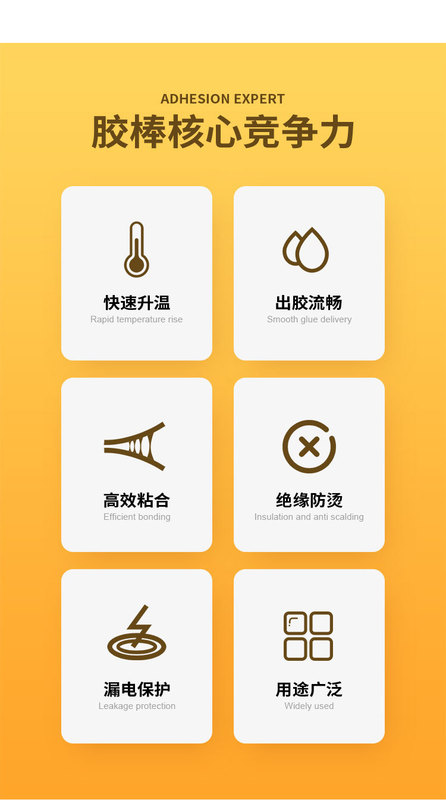 ADHESION EXPERT

胶棒核心竞争力

快速升温
Rapid temperature rise

出胶流畅
Smooth glue delivery

高效粘合
Efficient bonding

绝缘防烫
Insulation and anti scalding

漏电保护
Leakage protection

用途广泛
Widely used