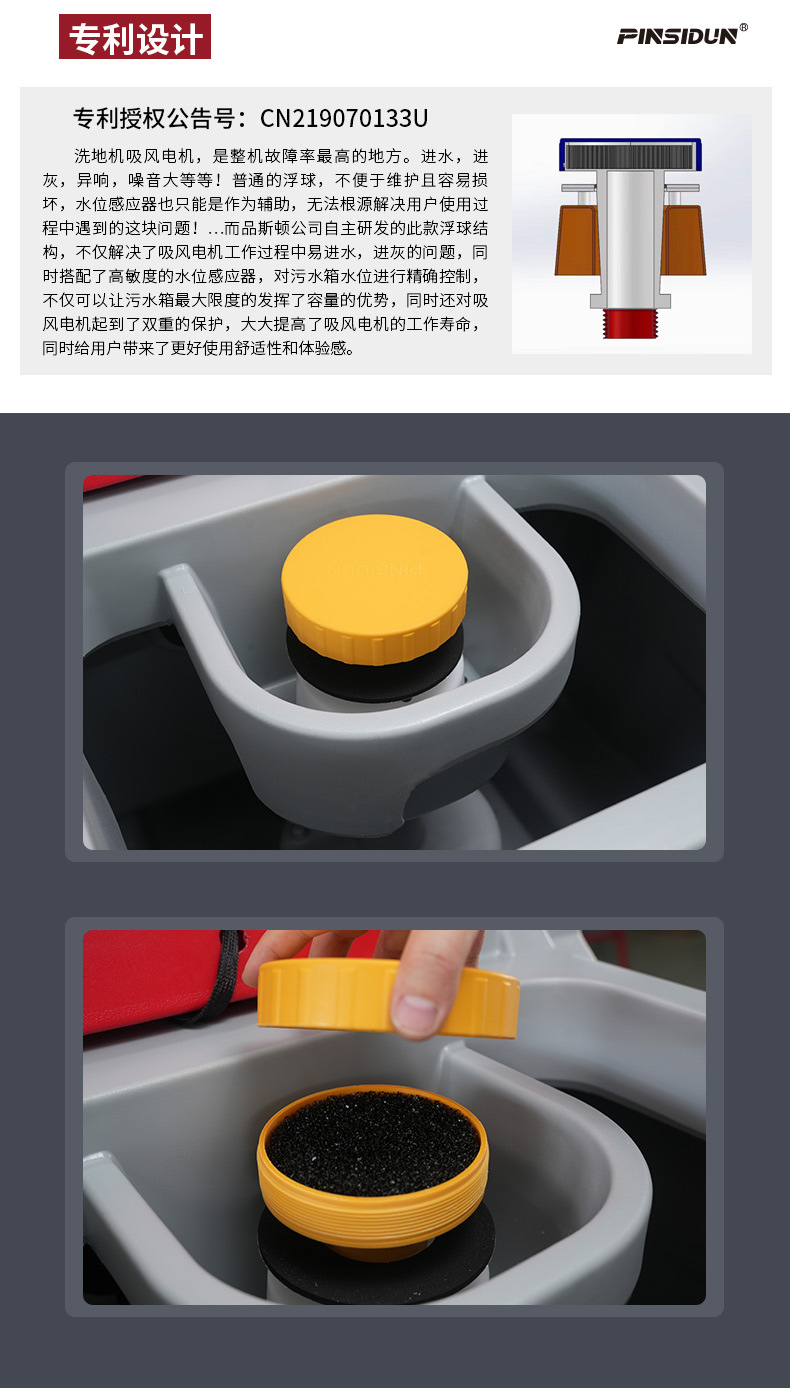 专利设计

PINSIDUN®

专利授权公告号：CN219070133U

洗地机吸风电机，是整机故障率最高的地方。进水，进灰，异响，噪音大等等！普通的浮球，不便于维护且容易损坏，水位感应器也只能是作为辅助，无法根源解决用户使用过程中遇到的这块问题！...而品斯顿公司自主研发的此款浮球结构，不仅解决了吸风电机工作过程中易进水，进灰的问题，同时搭配了高敏度的水位感应器，对污水箱水位进行精确控制，不仅可以让污水箱最大限度的发挥了容量的优势，同时还对吸风电机起到了双重的保护，大大提高了吸风电机的工作寿命，同时给用户带来了更好使用舒适性和体验感。