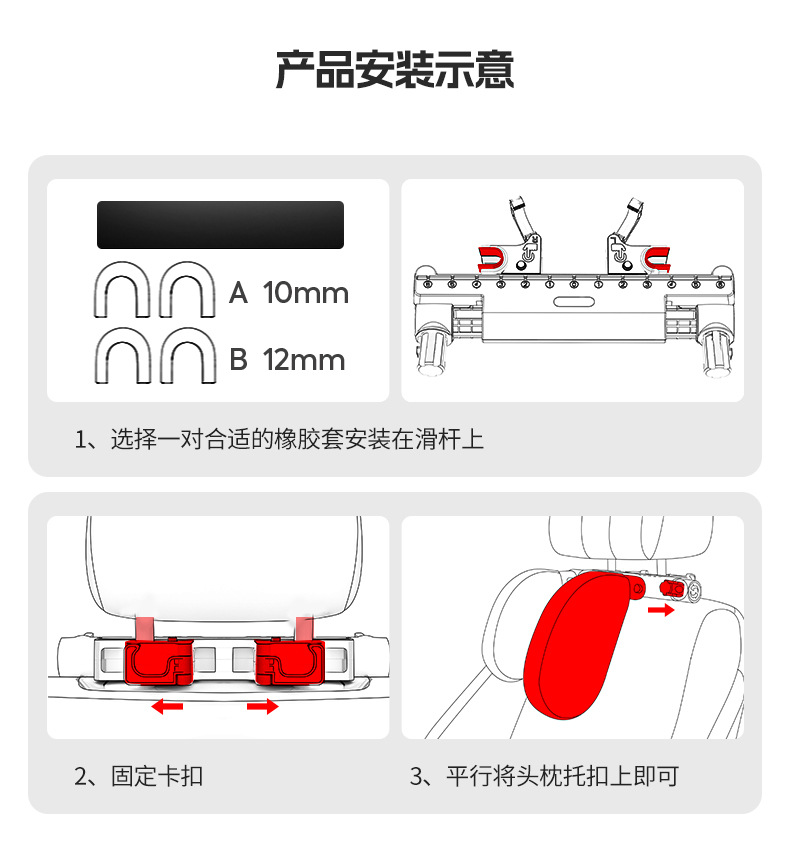 产品安装示意

A 10mm

B 12mm

1、选择一对合适的橡胶套安装在滑杆上

2、固定卡扣

3、平行将头枕托扣上即可