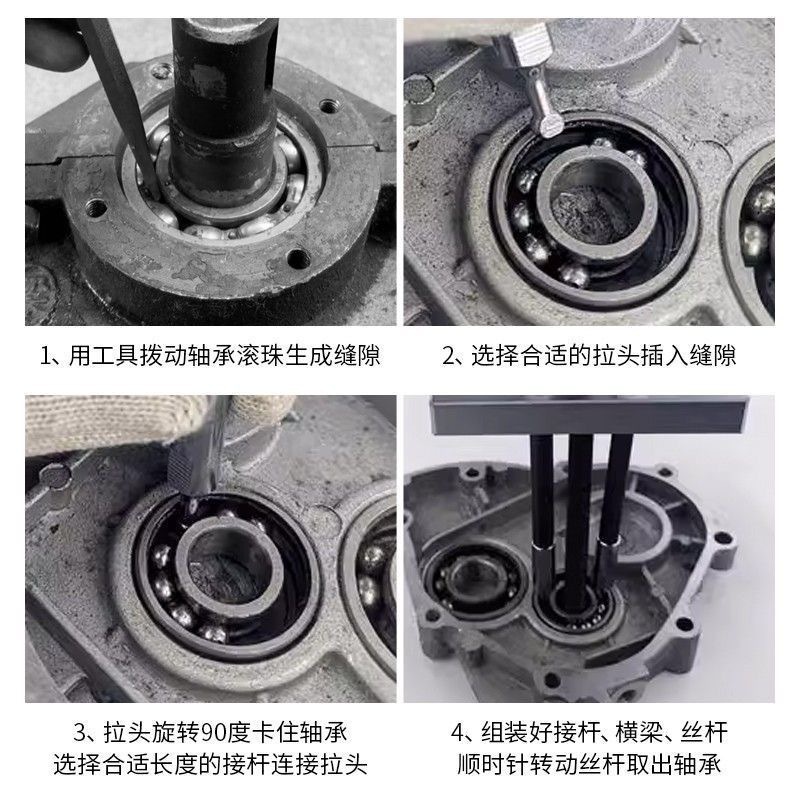 1、用工具拨动轴承滚珠生成缝隙

2、选择合适的拉头插入缝隙

3、拉头旋转90度卡住轴承
选择合适长度的接杆连接拉头

4、组装好接杆、横梁、丝杆
顺时针转动丝杆取出轴承