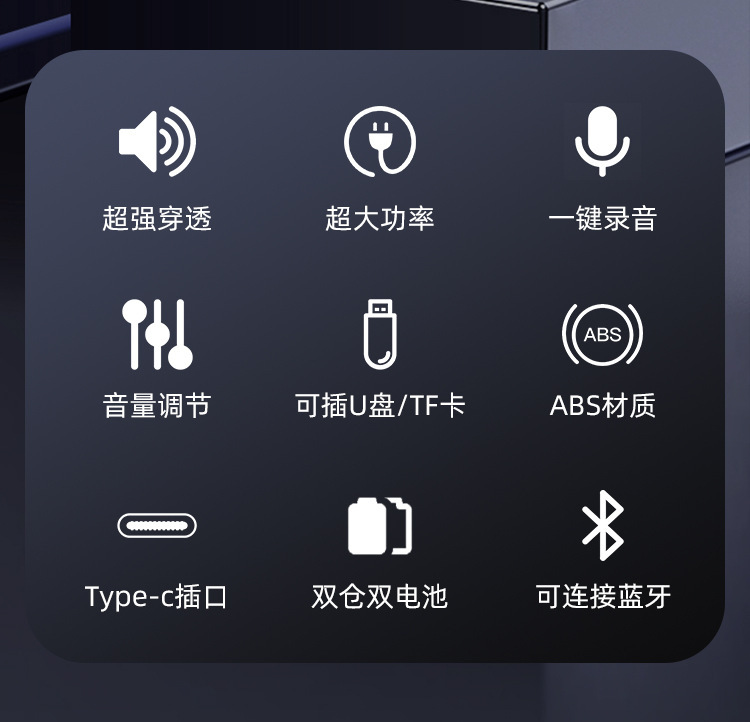 超强穿透

超大功率

一键录音

音量调节

可插U盘/TF卡

ABS

ABS材质

Type-c插口

双仓双电池

可连接蓝牙