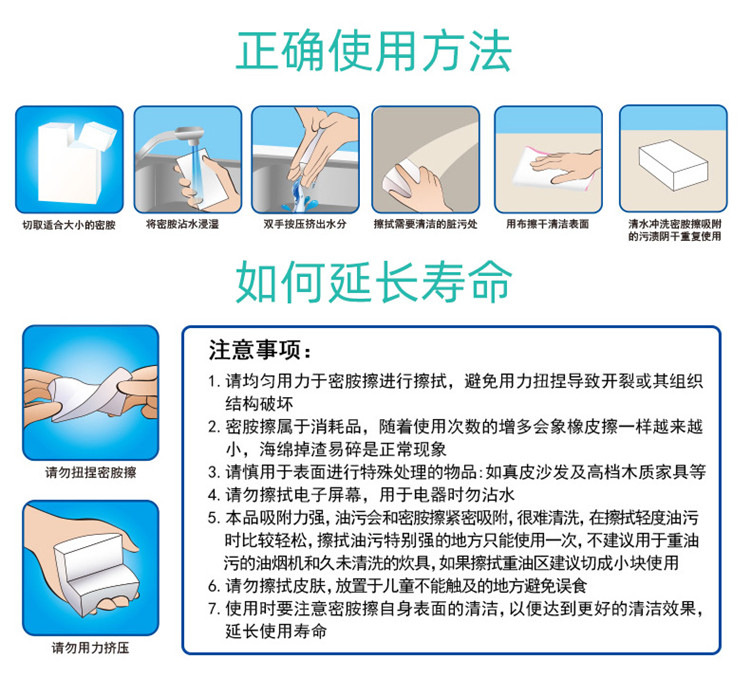 正确使用方法

切取适合大小的密胺

将密胺沾水浸湿

双手按压挤出水分

擦拭需要清洁的脏污处

用布擦干清洁表面

清水冲洗密胺擦吸附的污渍阴干重复使用

如何延长寿命

请勿扭捏密胺擦

请勿用力挤压

注意事项：

1. 请均匀用力于密胺擦进行擦拭，避免用力扭捏导致开裂或其组织结构破坏
2. 密胺擦属于消耗品，随着使用次数的增多会象橡皮擦一样越来越小，海绵掉渣易碎是正常现象
3. 请慎用于表面进行特殊处理的物品：如真皮沙发及高档木质家具等
4. 请勿擦拭电子屏幕，用于电器时勿沾水
5. 本品吸附力强，油污会和密胺擦紧密吸附，很难清洗，在擦拭轻度油污时比较轻松，擦拭油污特别强的地方只能使用一次，不建议用于重油污的油烟机和久未清洗的炊具，如果擦拭重油区建议切成小块使用
6. 请勿擦拭皮肤，放置于儿童不能触及的地方避免误食
7. 使用时要注意密胺擦自身表面的清洁，以便达到更好的清洁效果，延长使用寿命