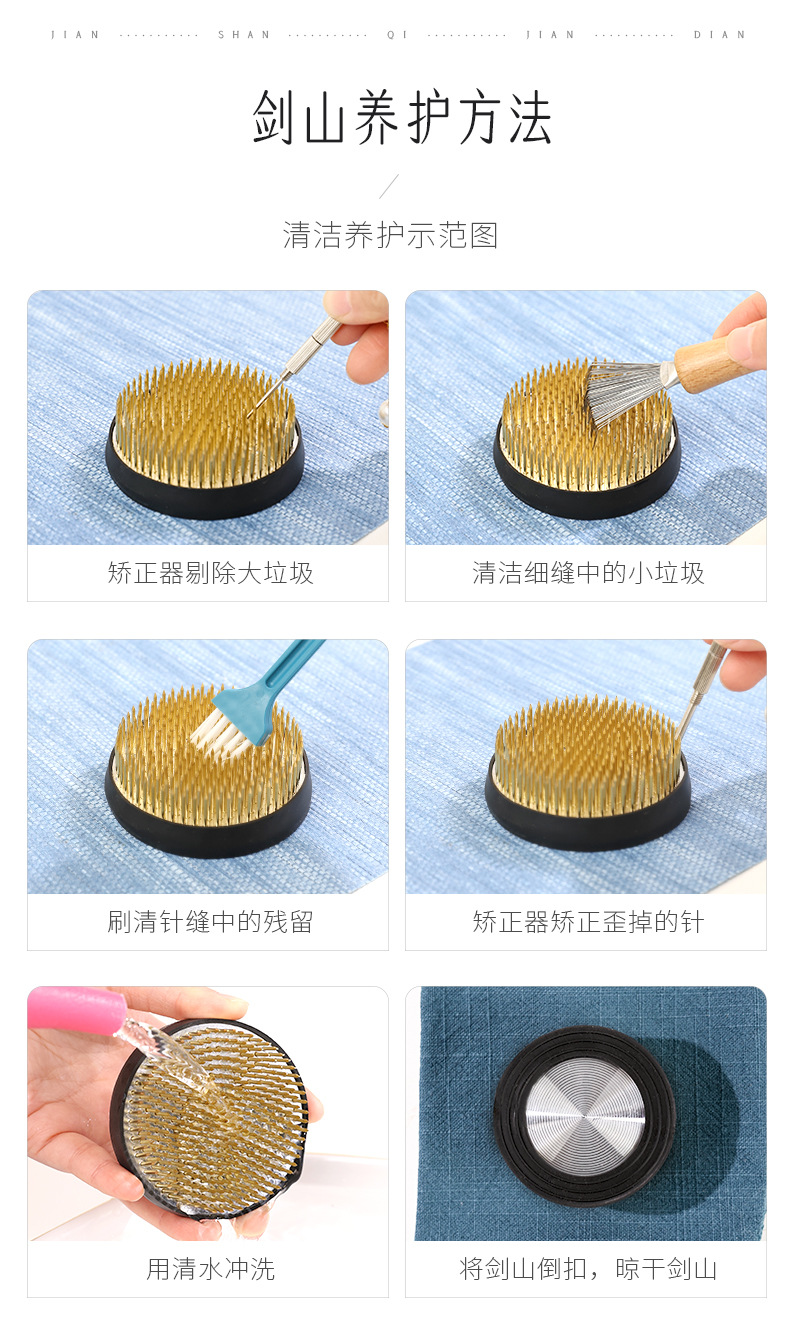 JIAN ············ SHAN ············ QI ············ JIAN ············ DIAN

剑山养护方法

清洁养护示范图

矫正器剔除大垃圾

清洁细缝中的小垃圾

刷清针缝中的残留

矫正器矫正歪掉的针

用清水冲洗

将剑山倒扣，晾干剑山