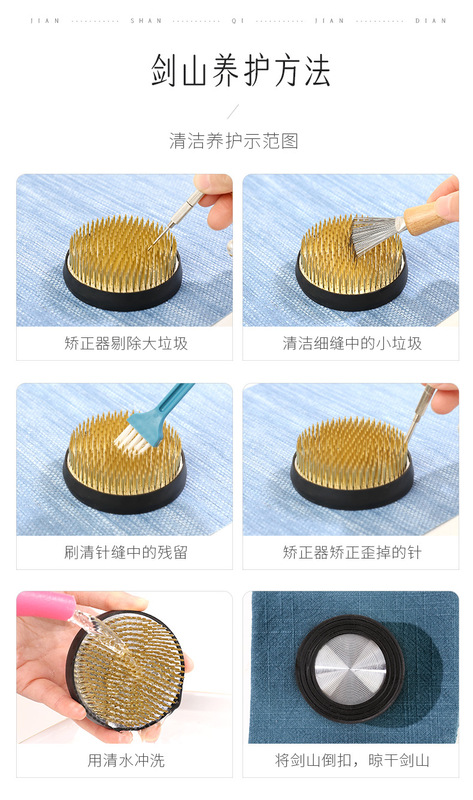 JIAN SHAN QI JIAN DIAN

剑山养护方法

清洁养护示范图

矫正器剔除大垃圾

清洁细缝中的小垃圾

刷清针缝中的残留

矫正器矫正歪掉的针

用清水冲洗

将剑山倒扣，晾干剑山