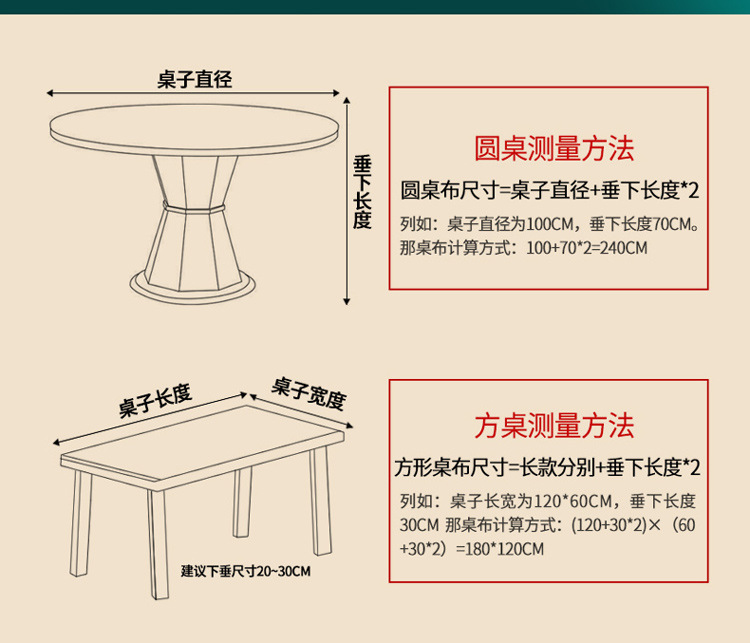 桌子直径

垂下长度

圆桌测量方法

圆桌布尺寸=桌子直径+垂下长度*2

列如：桌子直径为100CM，垂下长度70CM。那桌布计算方式：100+70*2=240CM

桌子长度

桌子宽度

建议下垂尺寸20~30CM

方桌测量方法

方形桌布尺寸=长款分别+垂下长度*2

列如：桌子长宽为120*60CM，垂下长度30CM 那桌布计算方式：(120+30*2)×（60+30*2）=180*120CM