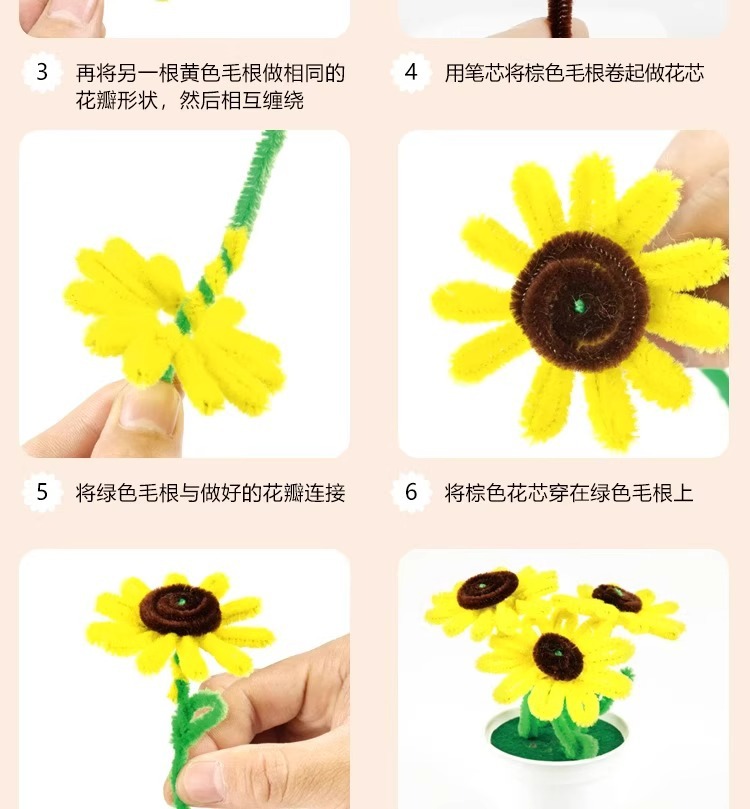 3 再将另一根黄色毛根做相同的花瓣形状，然后相互缠绕

4 用笔芯将棕色毛根卷起做花芯

5 将绿色毛根与做好的花瓣连接

6 将棕色花芯穿在绿色毛根上