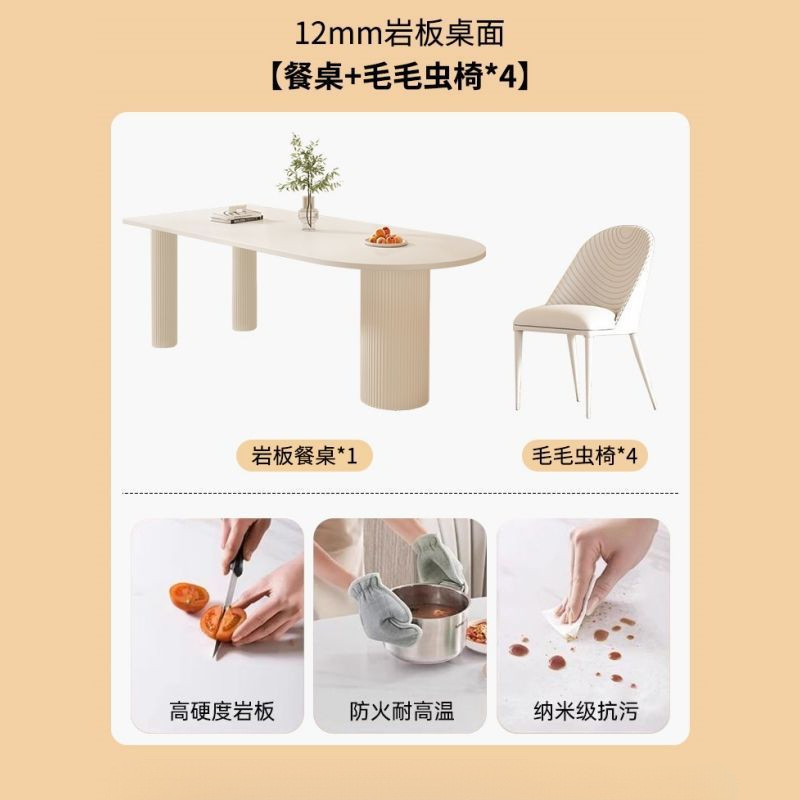 12mm岩板桌面
【餐桌+毛毛虫椅*4】

岩板餐桌*1

毛毛虫椅*4

高硬度岩板

防火耐高温

纳米级抗污