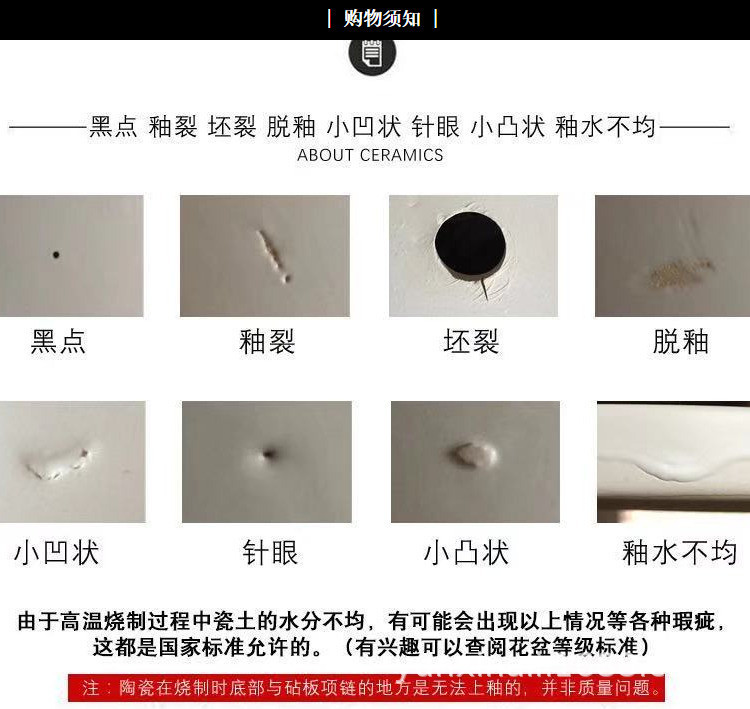 | 购物须知 |

黑点 釉裂 坯裂 脱釉 小凹状 针眼 小凸状 釉水不均

ABOUT CERAMICS

黑点

釉裂

坯裂

脱釉

小凹状

针眼

小凸状

釉水不均

由于高温烧制过程中瓷土的水分不均，有可能会出现以上情况等各种瑕疵，这都是国家标准允许的。（有兴趣可以查阅花盆等级标准）

注：陶瓷在烧制时底部与砧板项链的地方是无法上釉的，并非质量问题。