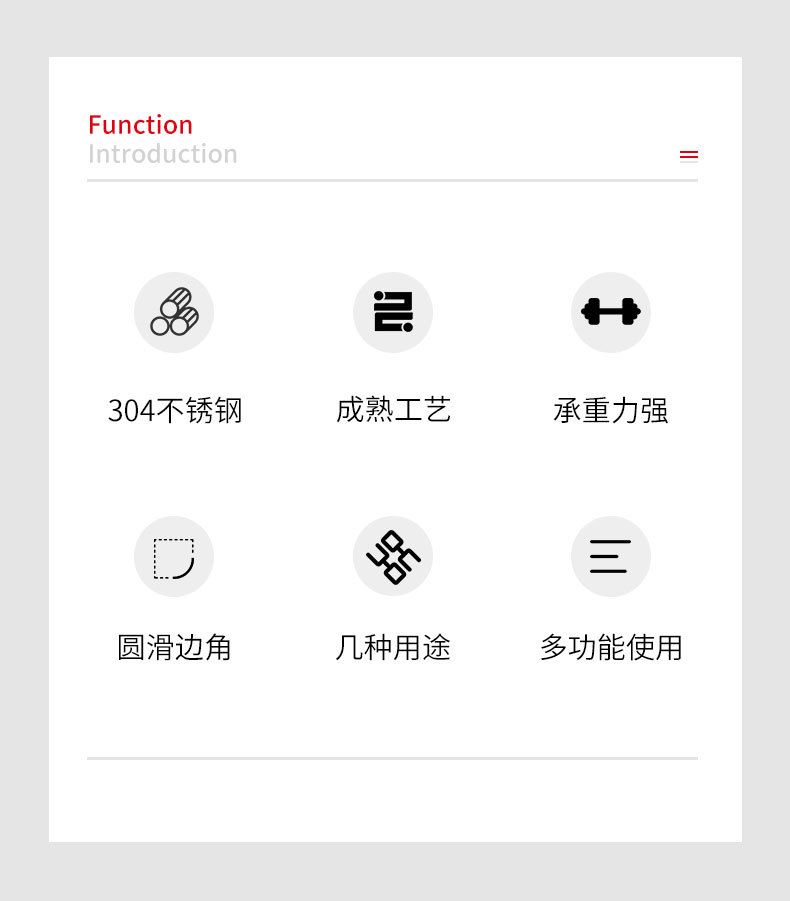 Function
Introduction

304不锈钢

成熟工艺

承重力强

圆滑边角

几种用途

多功能使用