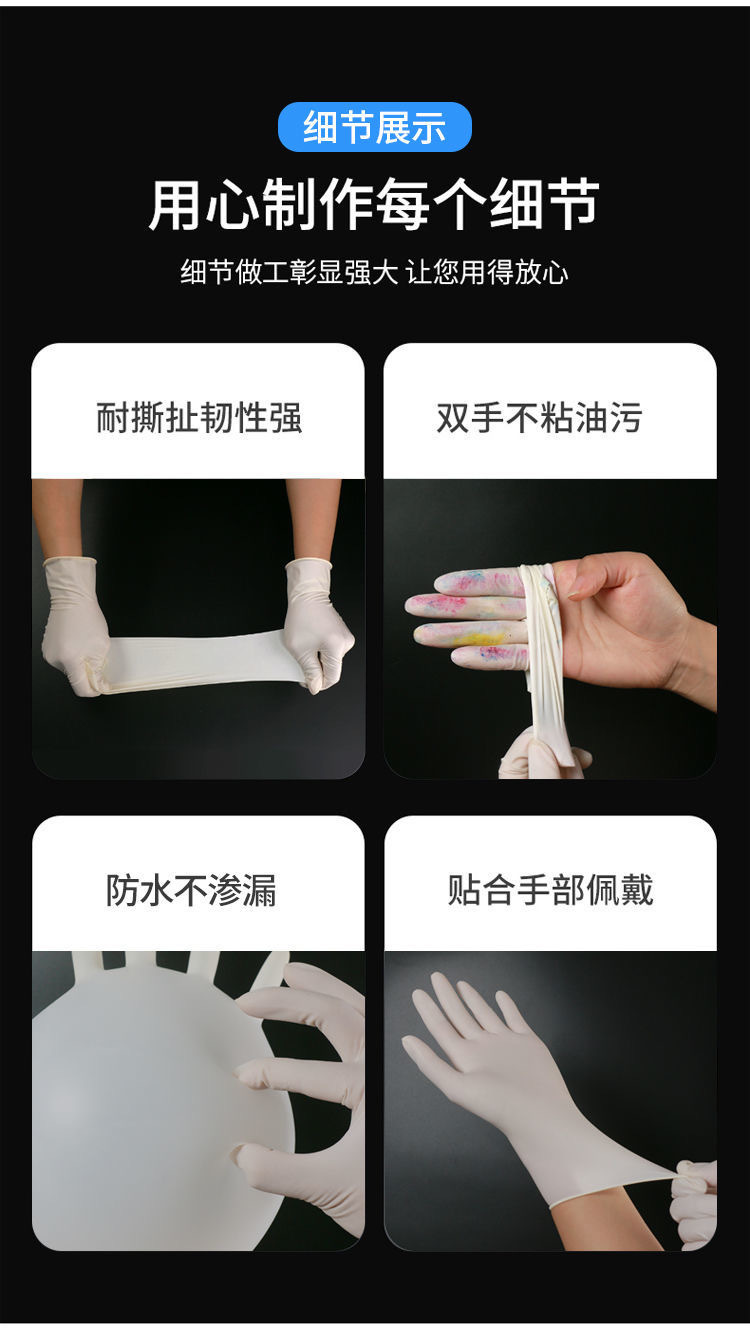 细节展示

用心制作每个细节

细节做工彰显强大 让您用得放心

耐撕扯韧性强

双手不粘油污

防水不渗漏

贴合手部佩戴