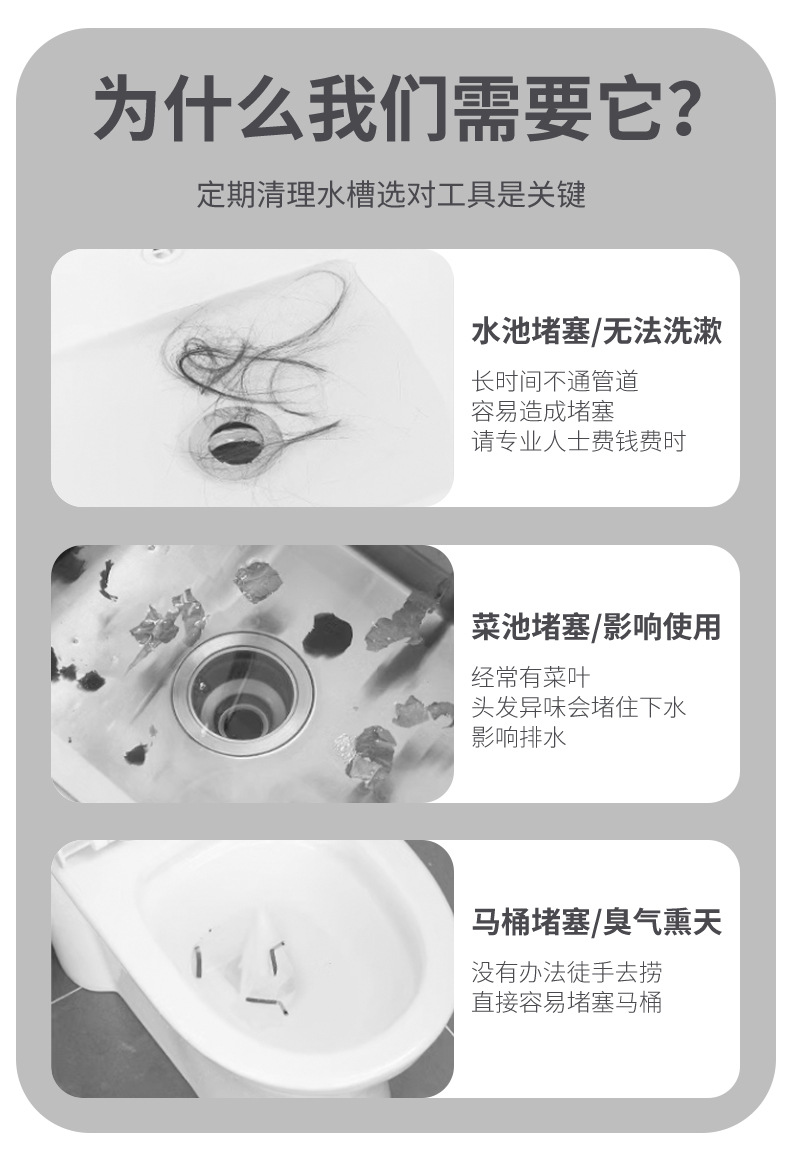 为什么我们需要它?

定期清理水槽选对工具是关键

水池堵塞/无法洗漱

长时间不通管道
容易造成堵塞
请专业人士费钱费时

菜池堵塞/影响使用

经常有菜叶
头发异味会堵住下水
影响排水

马桶堵塞/臭气熏天

没有办法徒手去捞
直接容易堵塞马桶