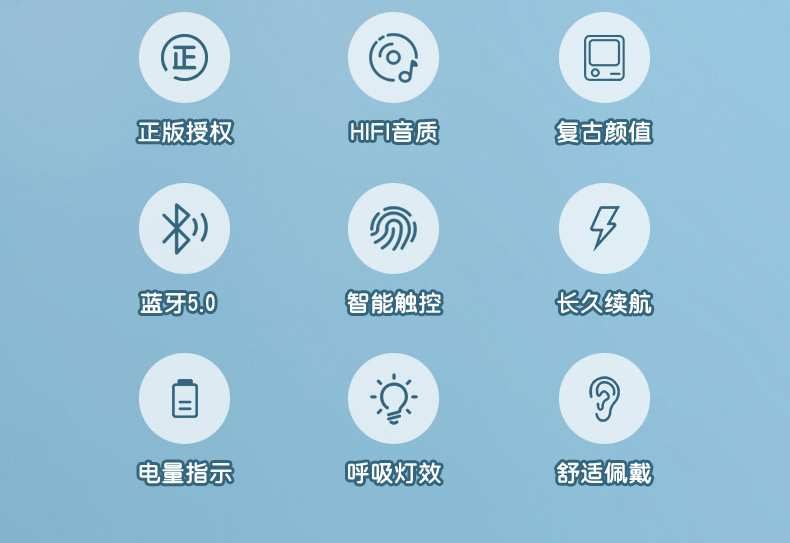 正

正版授权

HIFI音质

复古颜值

蓝牙5.0

智能触控

长久续航

电量指示

呼吸灯效

舒适佩戴