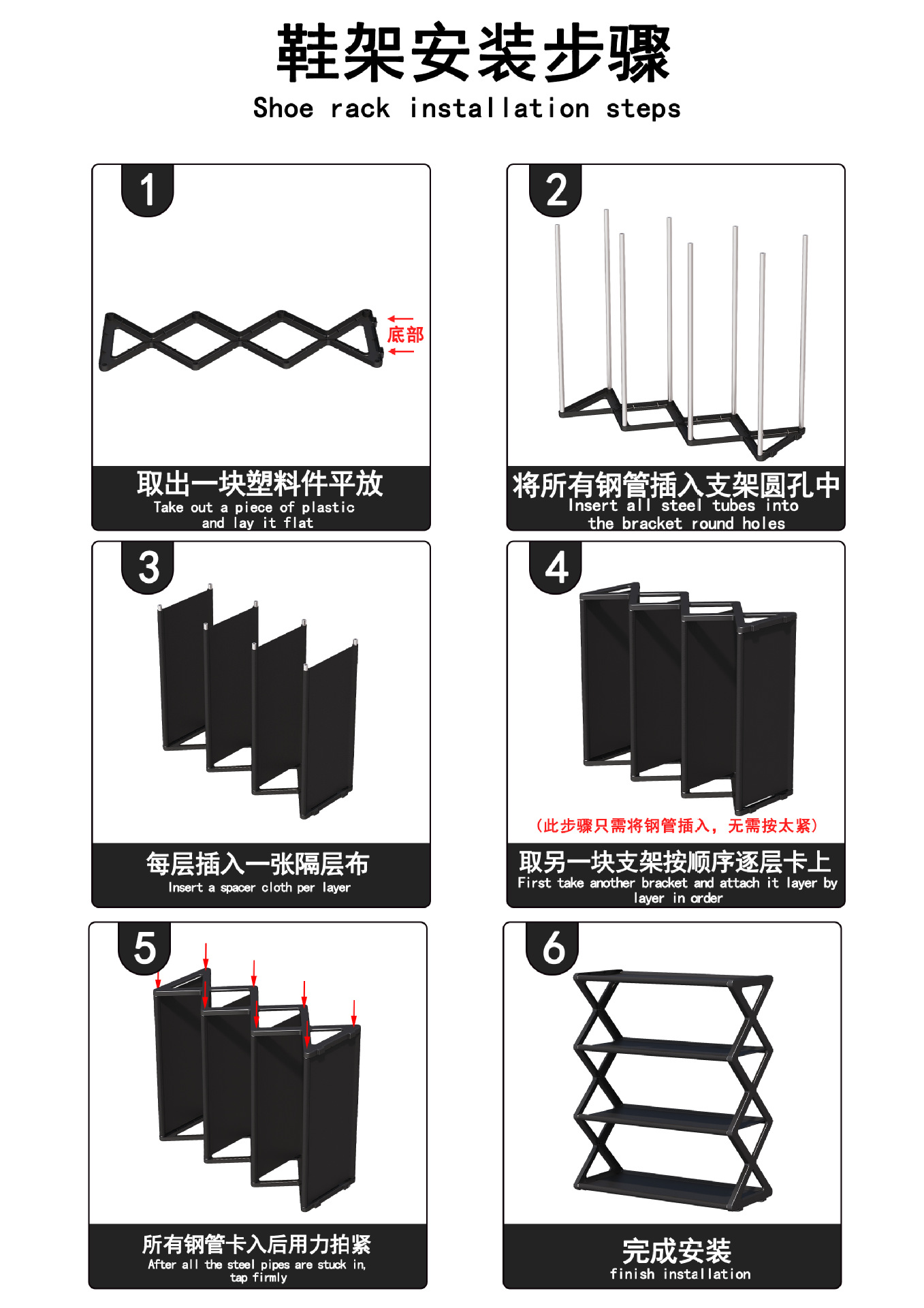 鞋架安装步骤
Shoe rack installation steps

1

底部

取出一块塑料件平放
Take out a piece of plastic and lay it flat

2

将所有钢管插入支架圆孔中
Insert all steel tubes into the bracket round holes

3

每层插入一张隔层布
Insert a spacer cloth per layer

4

（此步骤只需将钢管插入，无需按太紧）

取另一块支架按顺序逐层卡上
First take another bracket and attach it layer by layer in order

5

所有钢管卡入后用力拍紧
After all the steel pipes are stuck in, tap firmly

6

完成安装
finish installation