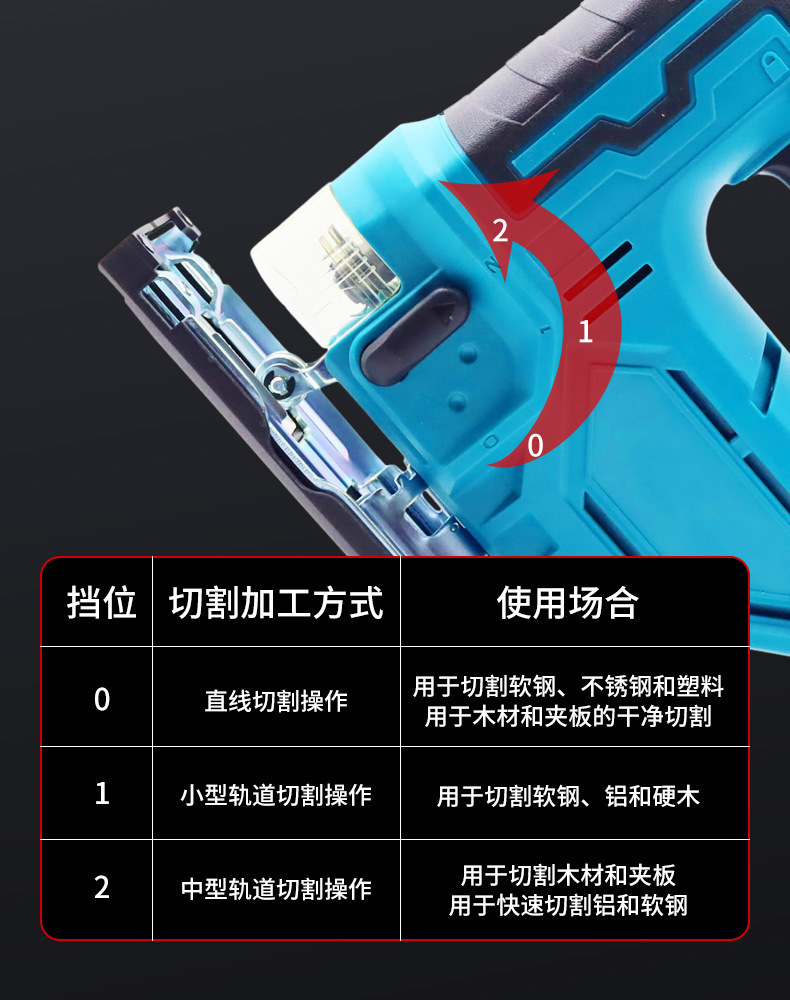 2
1
0

| 挡位 | 切割加工方式 | 使用场合 |
|---|---|---|
| 0 | 直线切割操作 | 用于切割软钢、不锈钢和塑料 用于木材和夹板的干净切割 |
| 1 | 小型轨道切割操作 | 用于切割软钢、铝和硬木 |
| 2 | 中型轨道切割操作 | 用于切割木材和夹板 用于快速切割铝和软钢 |