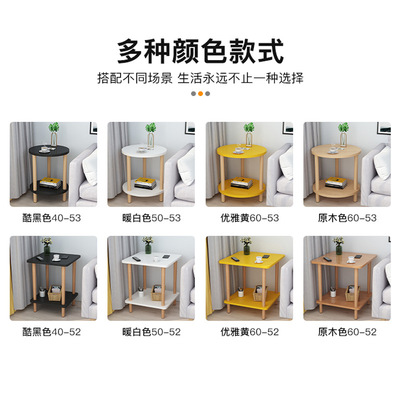 多种颜色款式

搭配不同场景 生活永远不止一种选择

酷黑色40-53

暖白色50-53

优雅黄60-53

原木色60-53

酷黑色40-52

暖白色50-52

优雅黄60-52

原木色60-52