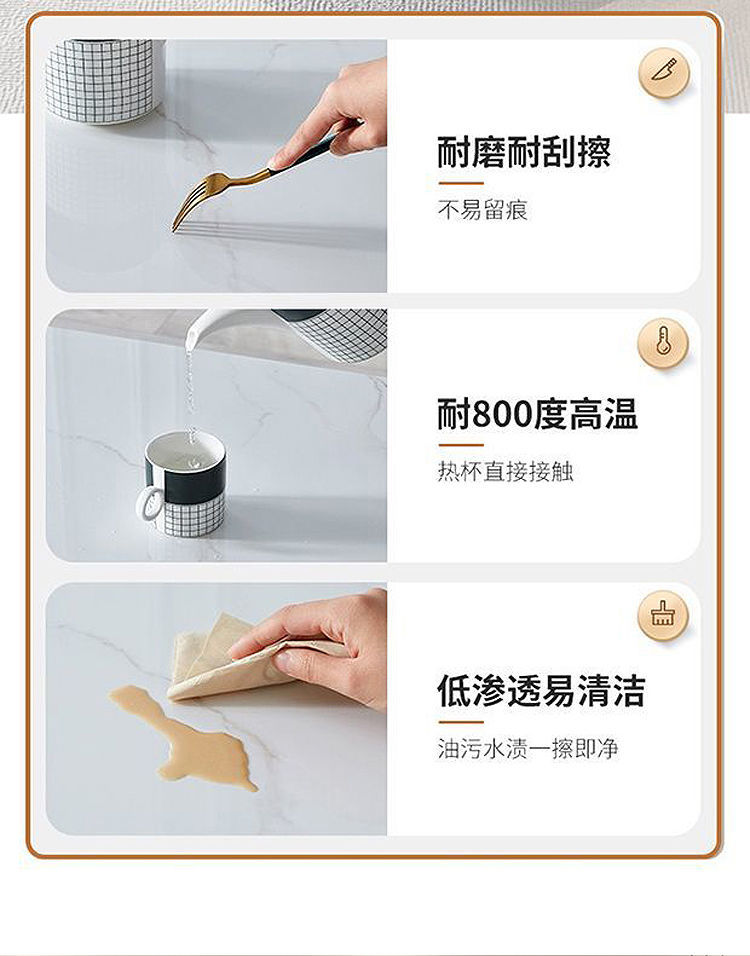 耐磨耐刮擦

不易留痕

耐800度高温

热杯直接接触

低渗透易清洁

油污水渍一擦即净