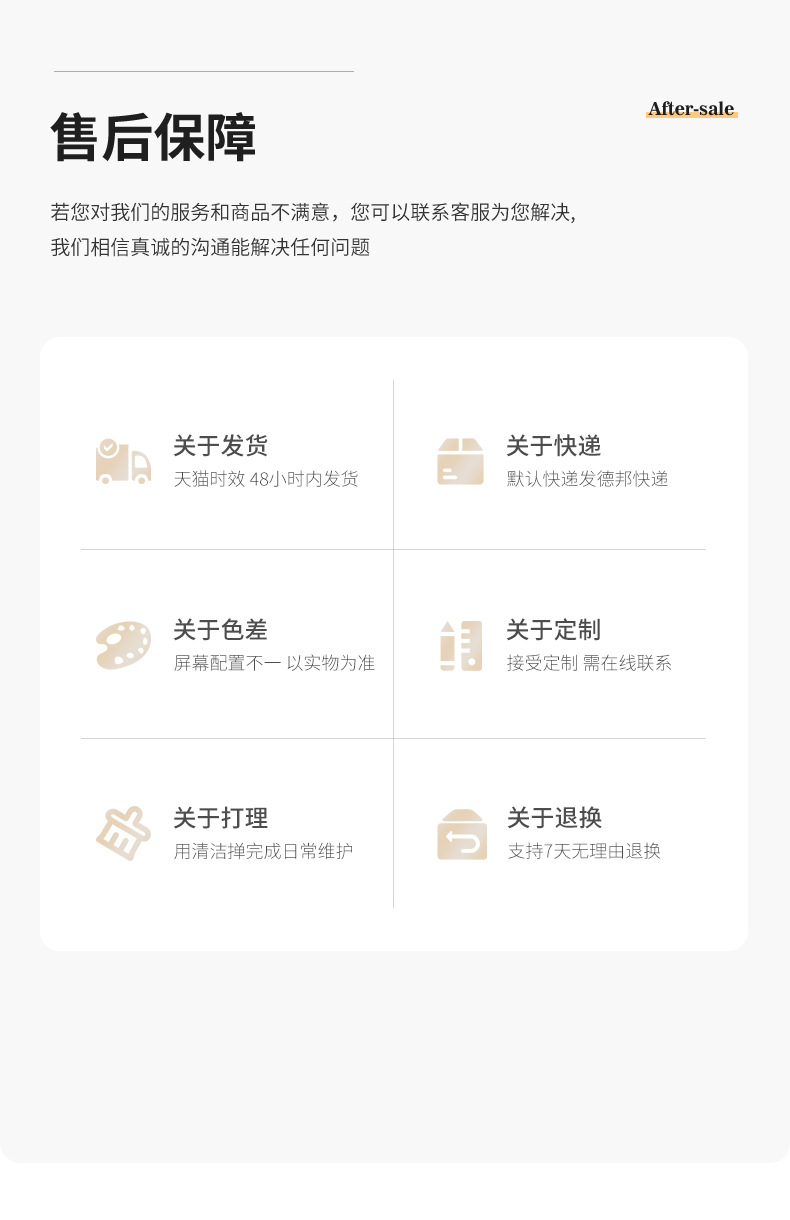 售后保障

After-sale

若您对我们的服务和商品不满意，您可以联系客服为您解决,
我们相信真诚的沟通能解决任何问题

关于发货
天猫时效 48小时内发货

关于快递
默认快递发德邦快递

关于色差
屏幕配置不一 以实物为准

关于定制
接受定制 需在线联系

关于打理
用清洁掸完成日常维护

关于退换
支持7天无理由退换