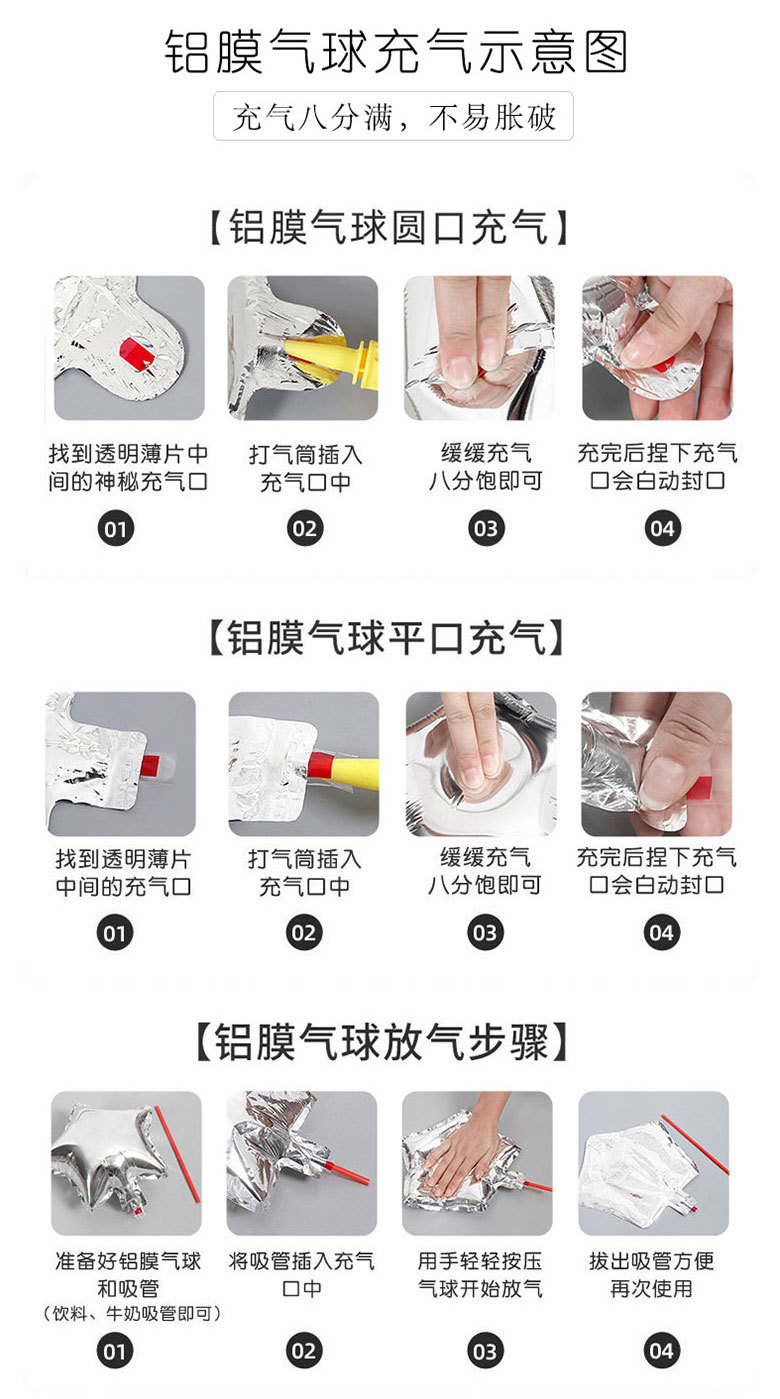 铝膜气球充气示意图

充气八分满，不易胀破

【铝膜气球圆口充气】

找到透明薄片中间的神秘充气口

01

打气筒插入充气口中

02

缓缓充气八分饱即可

03

充完后捏下充气口会自动封口

04

【铝膜气球平口充气】

找到透明薄片中间的充气口

01

打气筒插入充气口中

02

缓缓充气八分饱即可

03

充完后捏下充气口会自动封口

04

【铝膜气球放气步骤】

准备好铝膜气球和吸管
（饮料、牛奶吸管即可）

01

将吸管插入充气口中

02

用手轻轻按压气球开始放气

03

拔出吸管方便再次使用

04