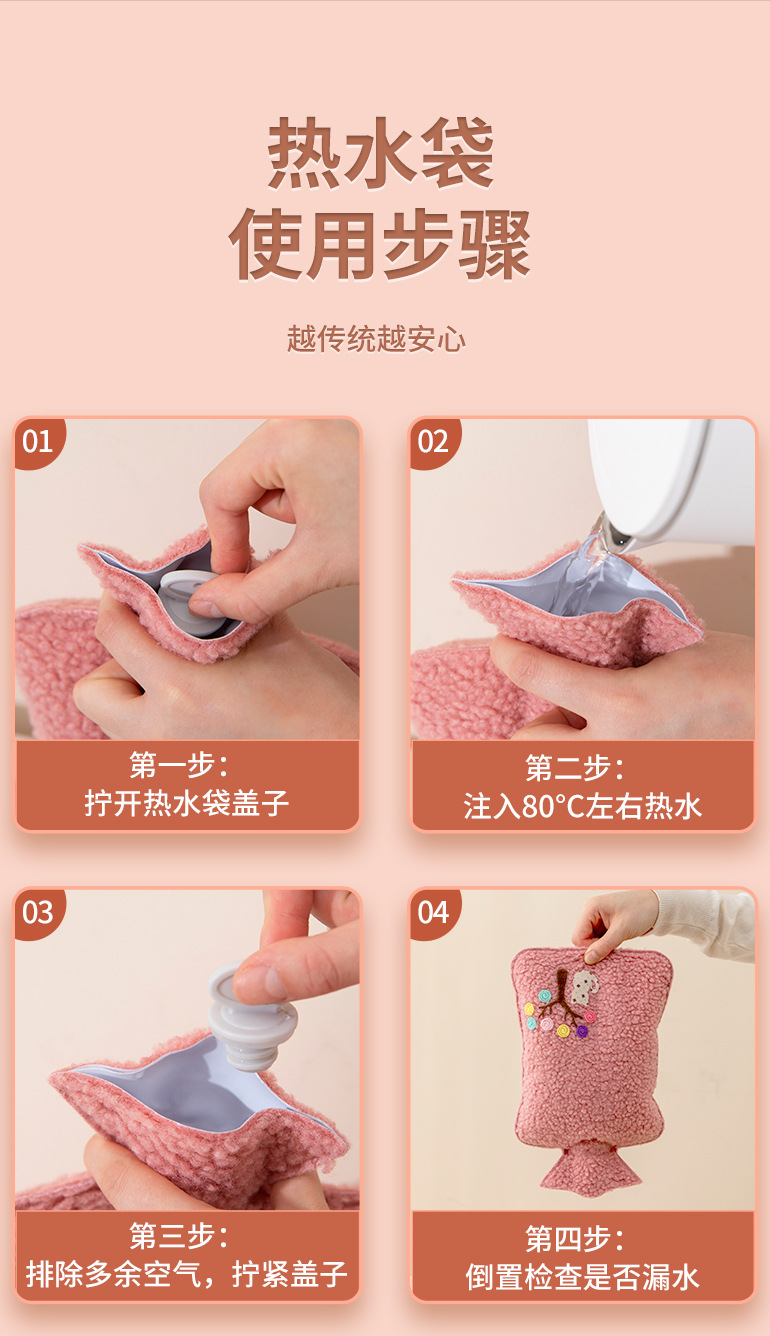 热水袋
使用步骤

越传统越安心

01

第一步：
拧开热水袋盖子

02

第二步：
注入80°C左右热水

03

第三步：
排除多余空气，拧紧盖子

04

第四步：
倒置检查是否漏水