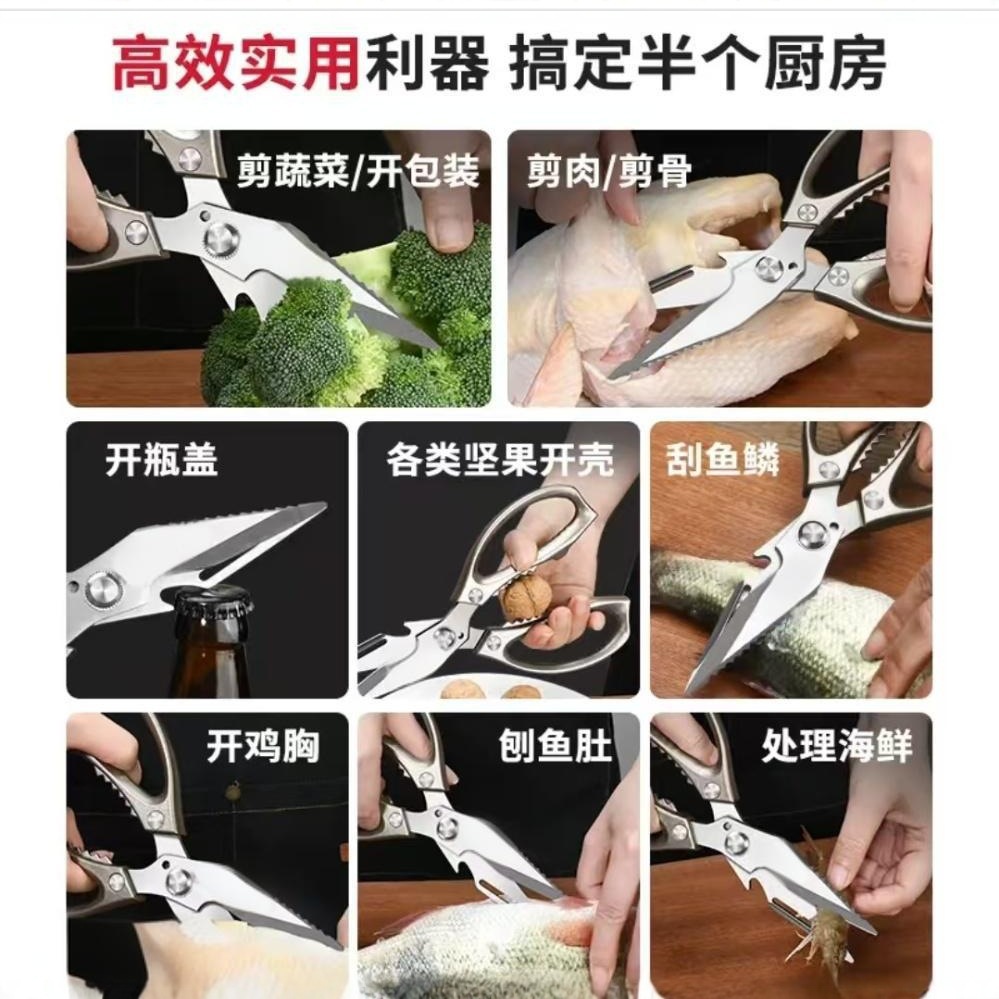 高效实用利器 搞定半个厨房

剪蔬菜/开包装

剪肉/剪骨

开瓶盖

各类坚果开壳

刮鱼鳞

开鸡胸

刨鱼肚

处理海鲜