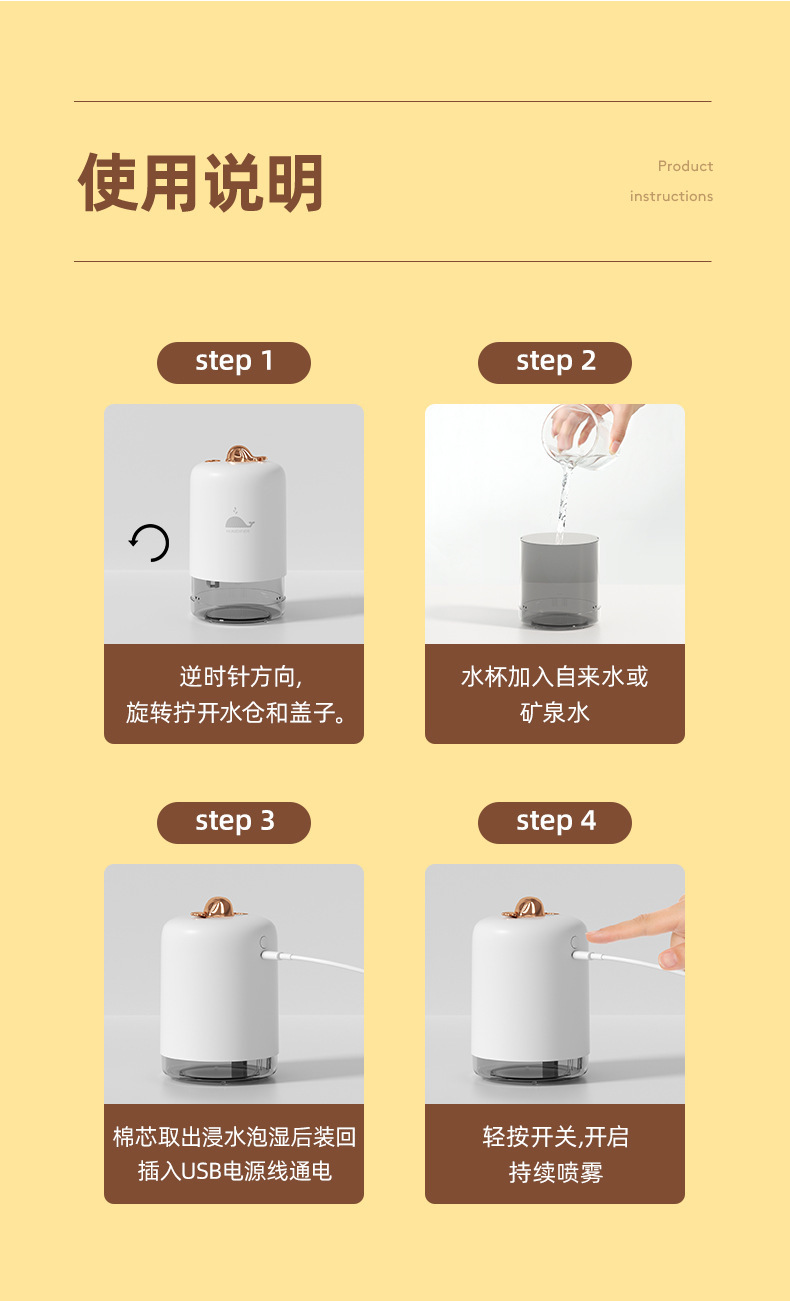 使用说明

Product instructions

step 1

逆时针方向,
旋转拧开水仓和盖子。

step 2

水杯加入自来水或
矿泉水

step 3

棉芯取出浸水泡湿后装回
插入USB电源线通电

step 4

轻按开关,开启
持续喷雾