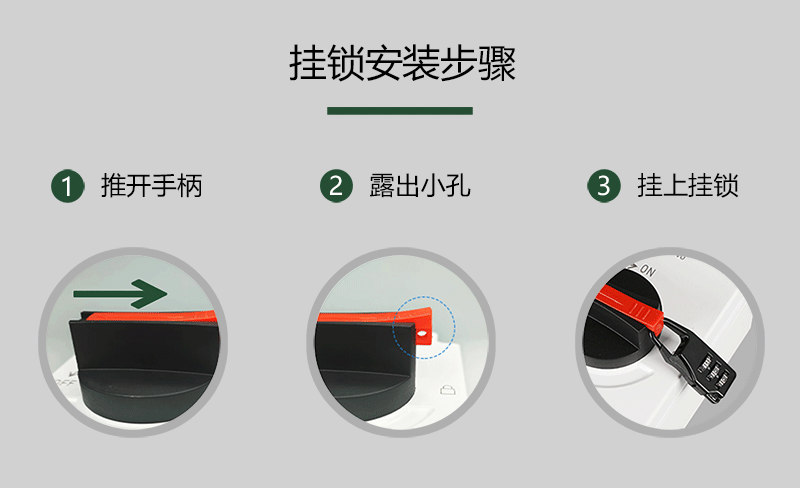 挂锁安装步骤

1 推开手柄

2 露出小孔

3 挂上挂锁

ON