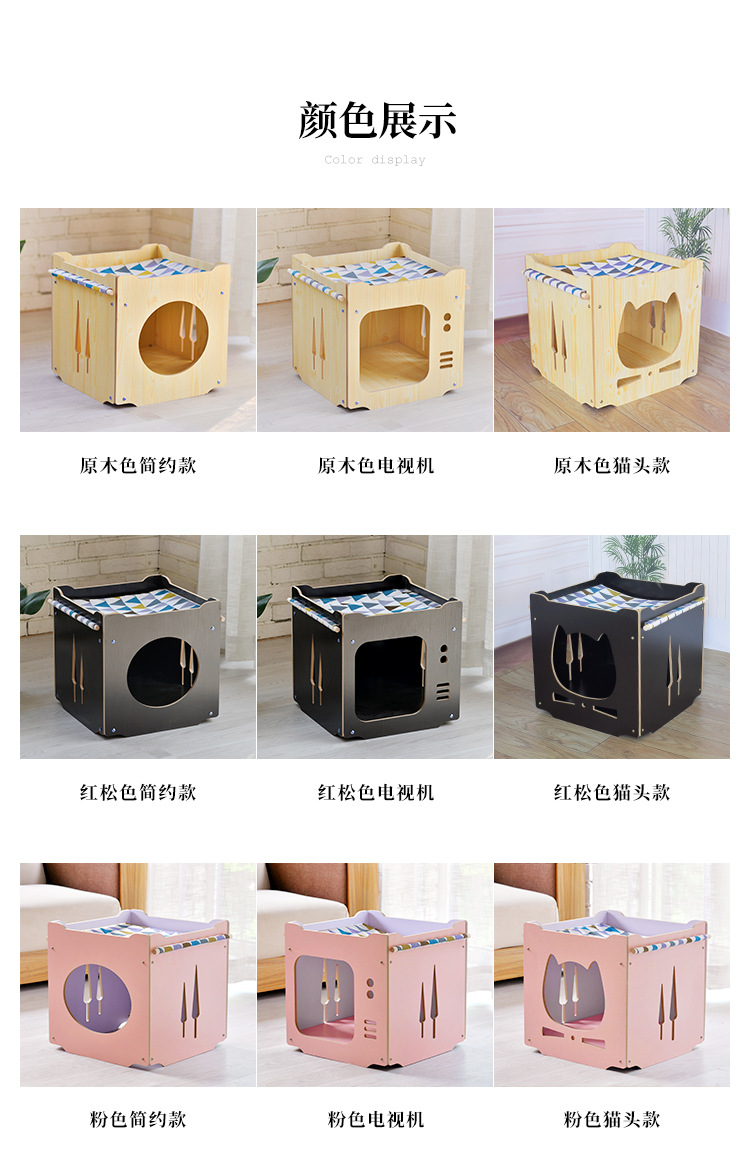 颜色展示

Color display

原木色简约款

原木色电视机

原木色猫头款

红松色简约款

红松色电视机

红松色猫头款

粉色简约款

粉色电视机

粉色猫头款