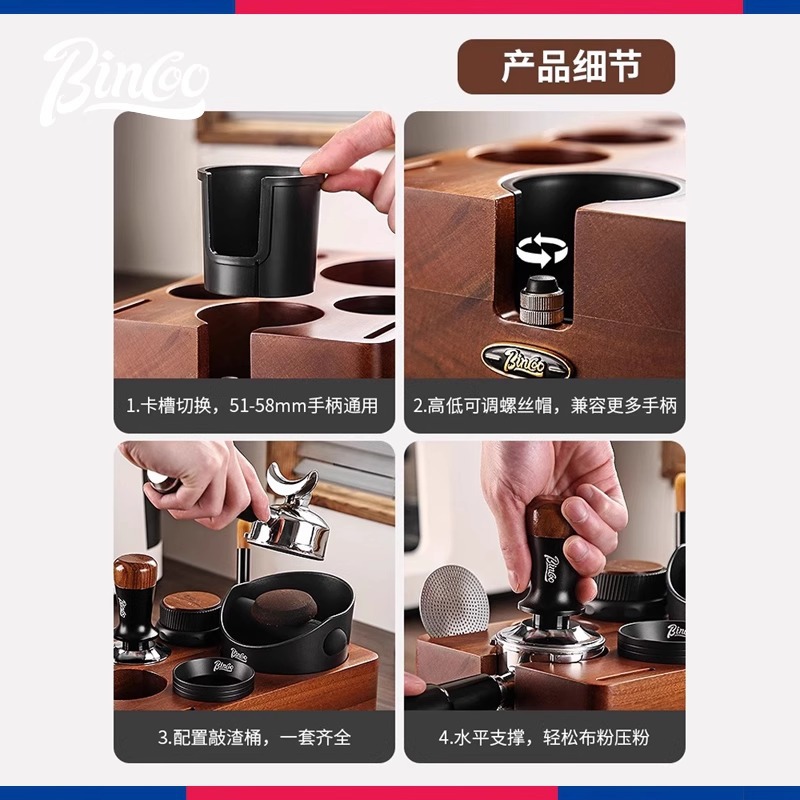 Bincoo

产品细节

1.卡槽切换，51-58mm手柄通用

2.高低可调螺丝帽，兼容更多手柄

3.配置敲渣桶，一套齐全

4.水平支撑，轻松布粉压粉