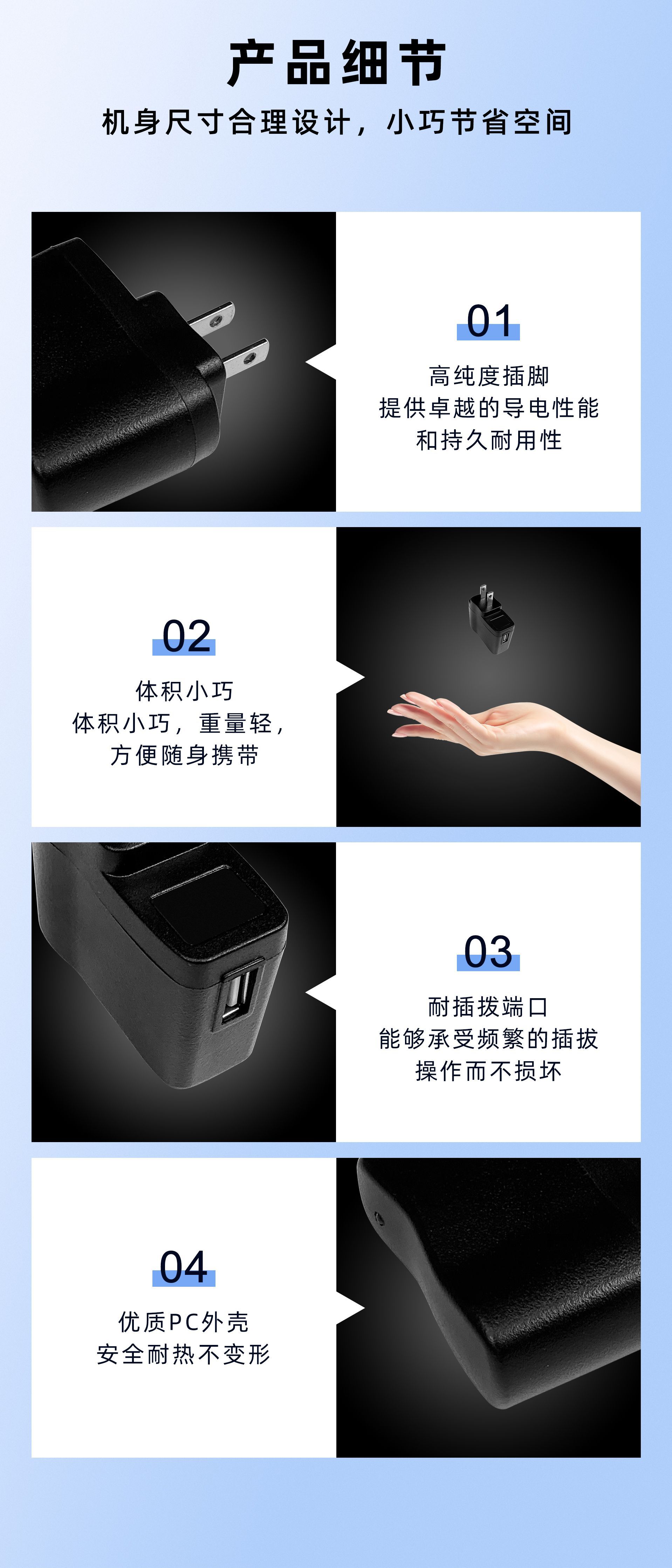 产品细节

机身尺寸合理设计，小巧节省空间

01

高纯度插脚
提供卓越的导电性能
和持久耐用性

02

体积小巧
体积小巧，重量轻，
方便随身携带

03

耐插拔端口
能够承受频繁的插拔
操作而不损坏

04

优质PC外壳
安全耐热不变形