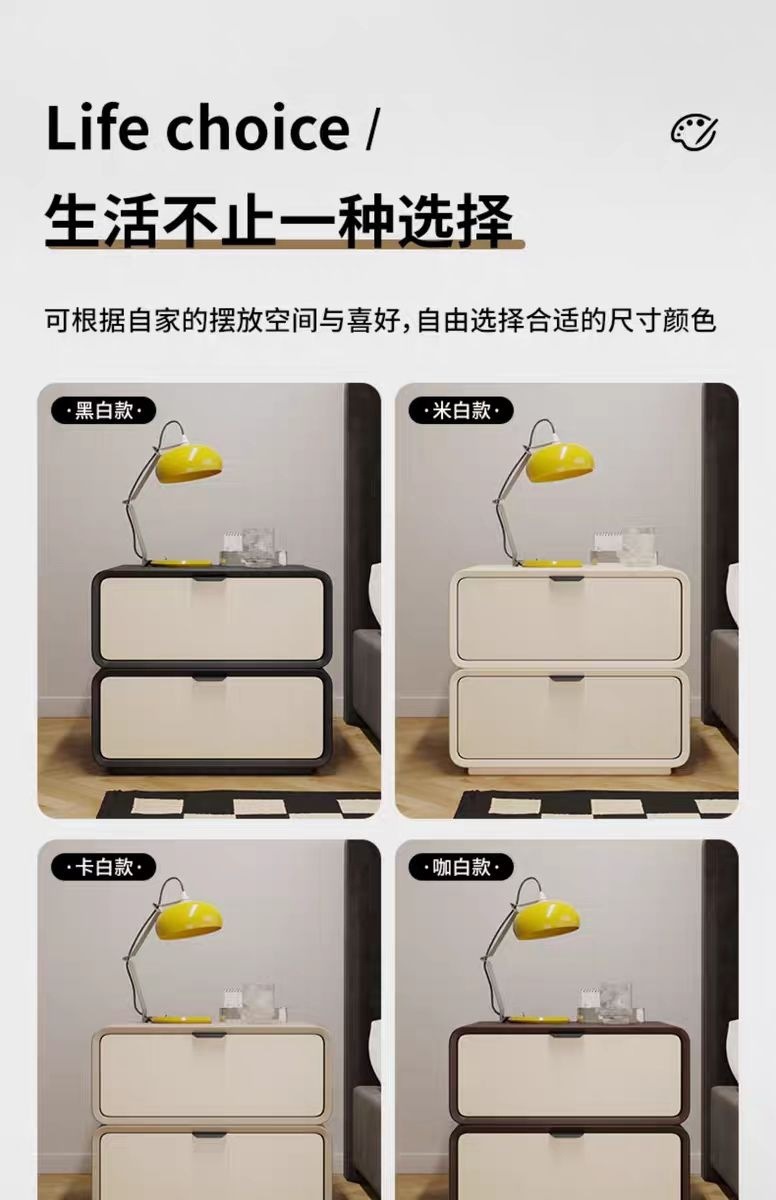 Life choice /

生活不止一种选择

可根据自家的摆放空间与喜好，自由选择合适的尺寸颜色

·黑白款·

·米白款·

·卡白款·

·咖白款·