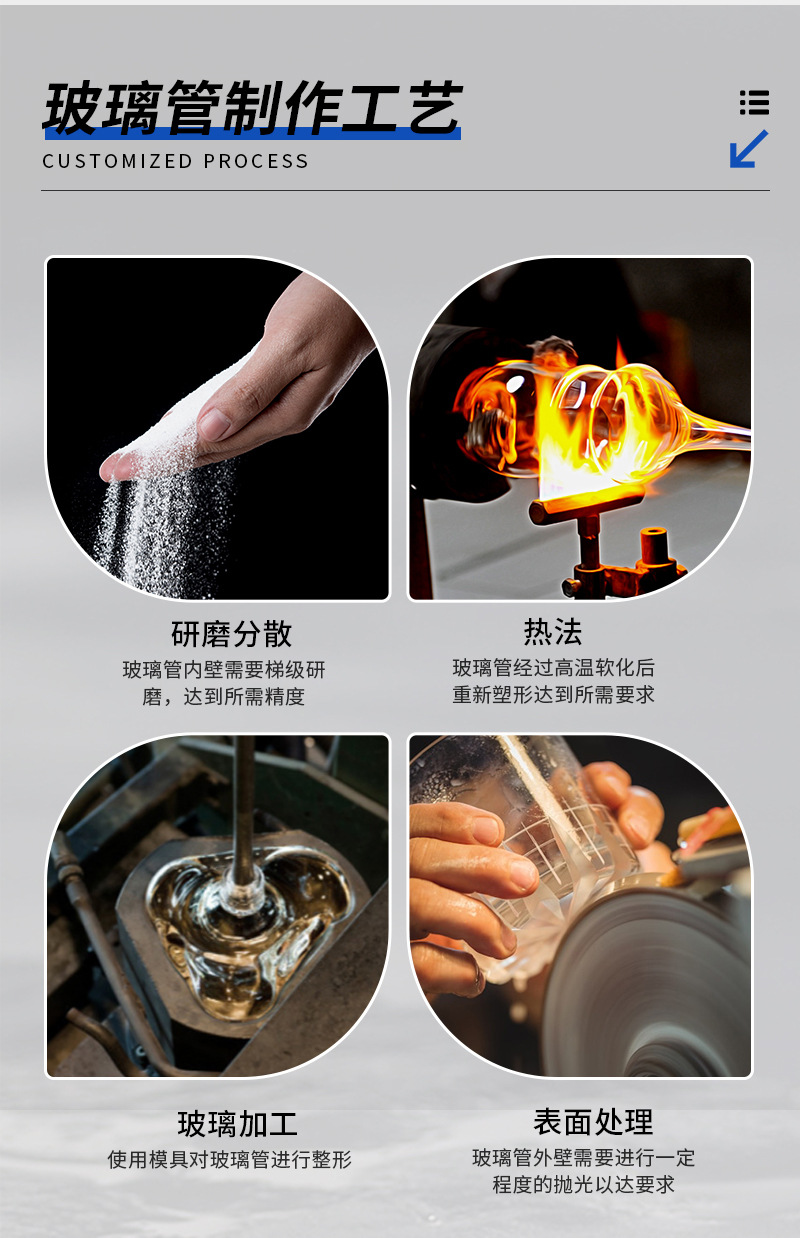 玻璃管制作工艺

CUSTOMIZED PROCESS

研磨分散

玻璃管内壁需要梯级研磨，达到所需精度

热法

玻璃管经过高温软化后重新塑形达到所需要求

玻璃加工

使用模具对玻璃管进行整形

表面处理

玻璃管外壁需要进行一定程度的抛光以达要求