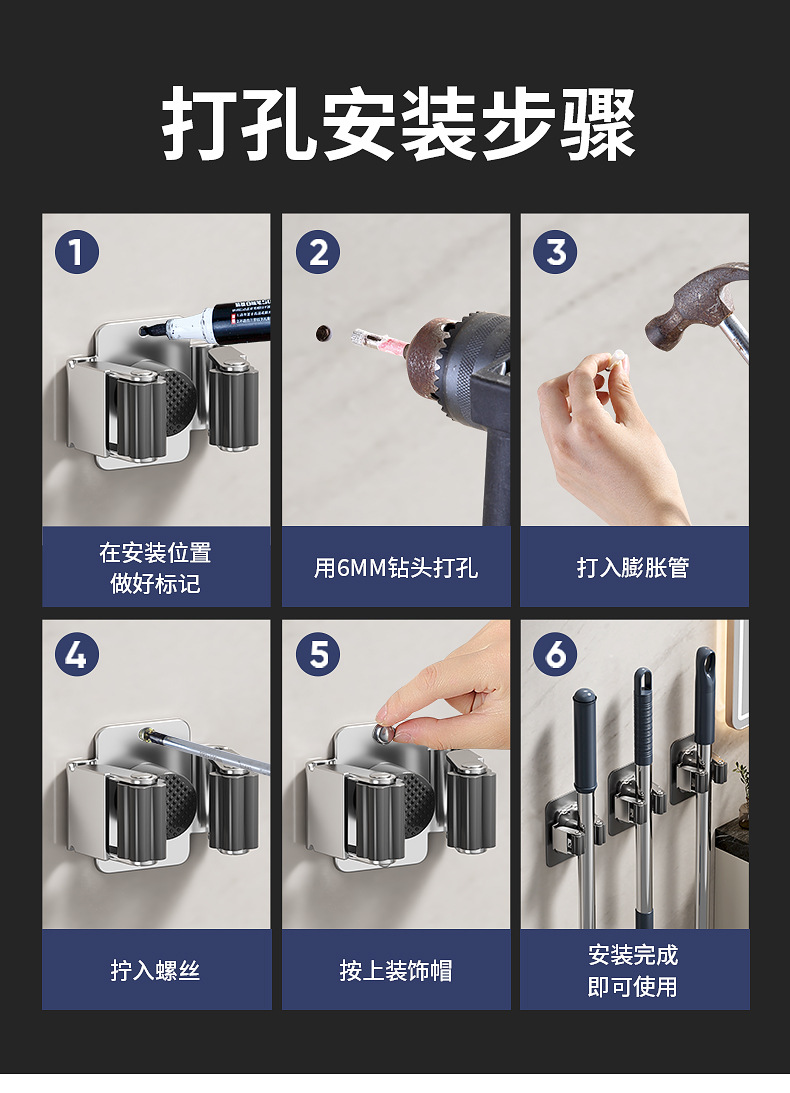 打孔安装步骤

1
在安装位置
做好标记

2
用6MM钻头打孔

3
打入膨胀管

4
拧入螺丝

5
按上装饰帽

6
安装完成
即可使用