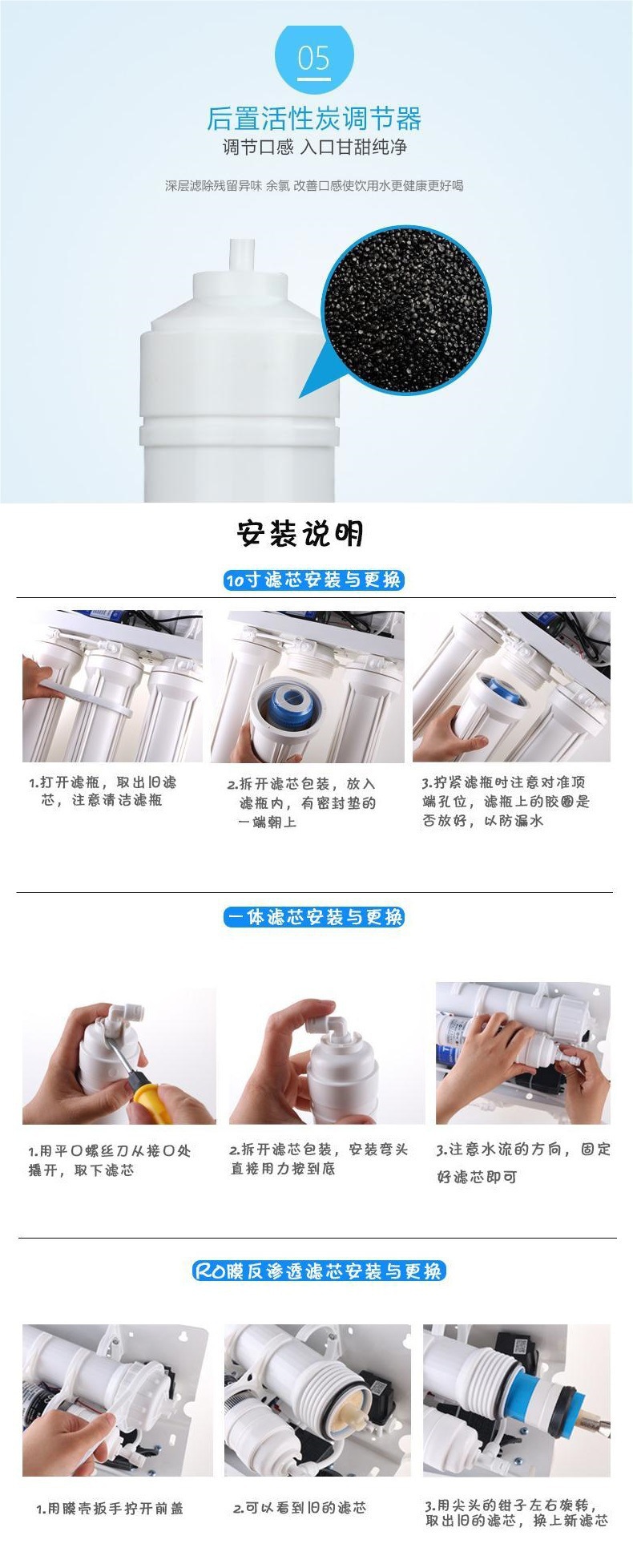 05

后置活性炭调节器

调节口感 入口甘甜纯净

深层滤除残留异味 余氯 改善口感使饮用水更健康更好喝

安装说明

10寸滤芯安装与更换

1.打开滤瓶，取出旧滤芯，注意清洁滤瓶

2.拆开滤芯包装，放入滤瓶内，有密封垫的一端朝上

3.拧紧滤瓶时注意对准顶端孔位，滤瓶上的胶圈是否放好，以防漏水

一体滤芯安装与更换

1.用平口螺丝刀从接口处撬开，取下滤芯

2.拆开滤芯包装，安装弯头直接用力按到底

3.注意水流的方向，固定好滤芯即可

RO膜反渗透滤芯安装与更换

1.用膜壳扳手拧开前盖

2.可以看到旧的滤芯

3.用尖头的钳子左右旋转，取出旧的滤芯，换上新滤芯