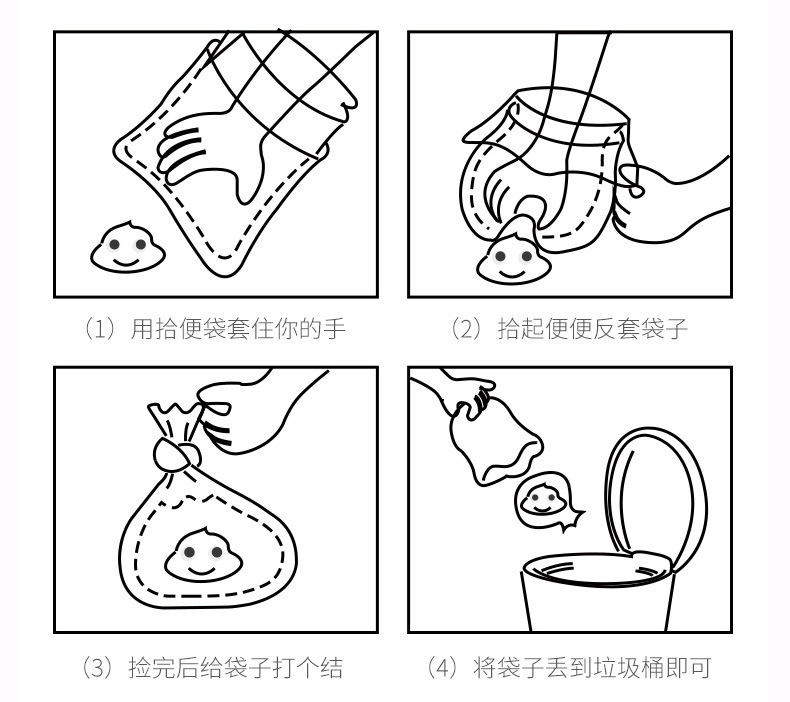 （1）用拾便袋套住你的手

（2）拾起便便反套袋子

（3）捡完后给袋子打个结

（4）将袋子丢到垃圾桶即可