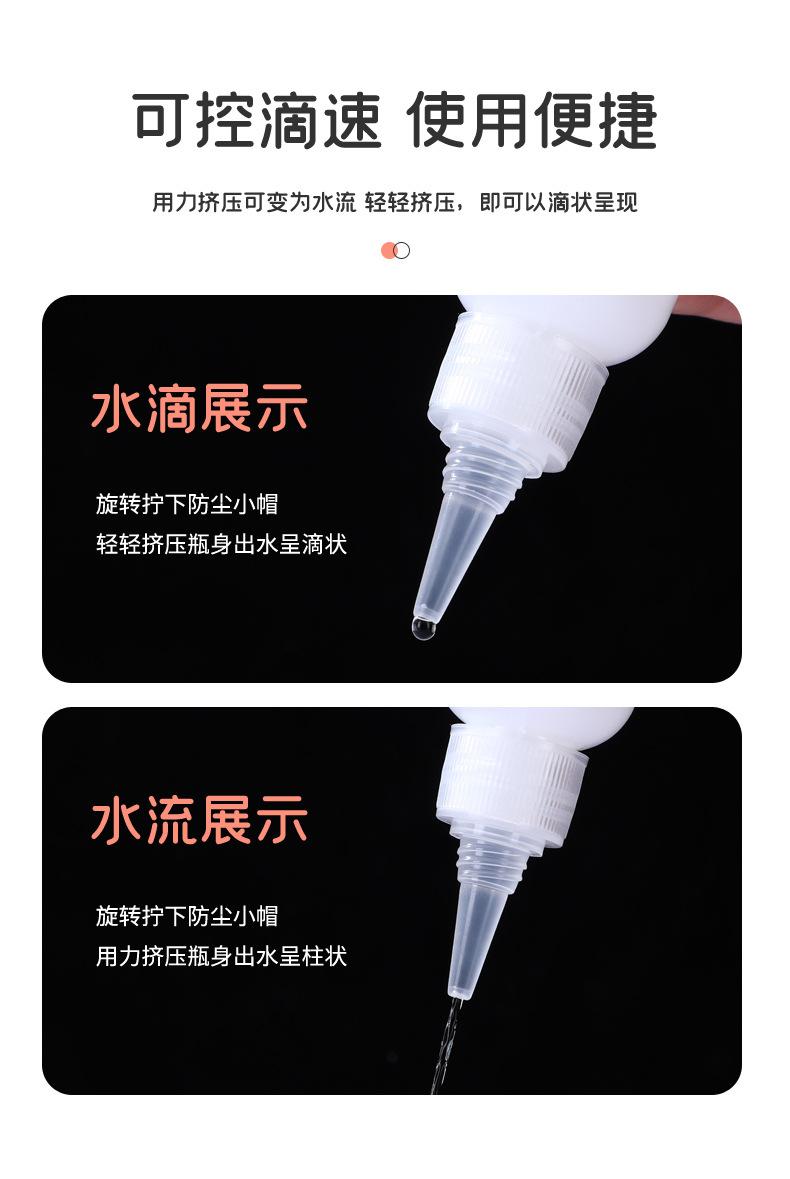 可控滴速 使用便捷

用力挤压可变为水流 轻轻挤压，即可以滴状呈现

水滴展示

旋转拧下防尘小帽
轻轻挤压瓶身出水呈滴状

水流展示

旋转拧下防尘小帽
用力挤压瓶身出水呈柱状