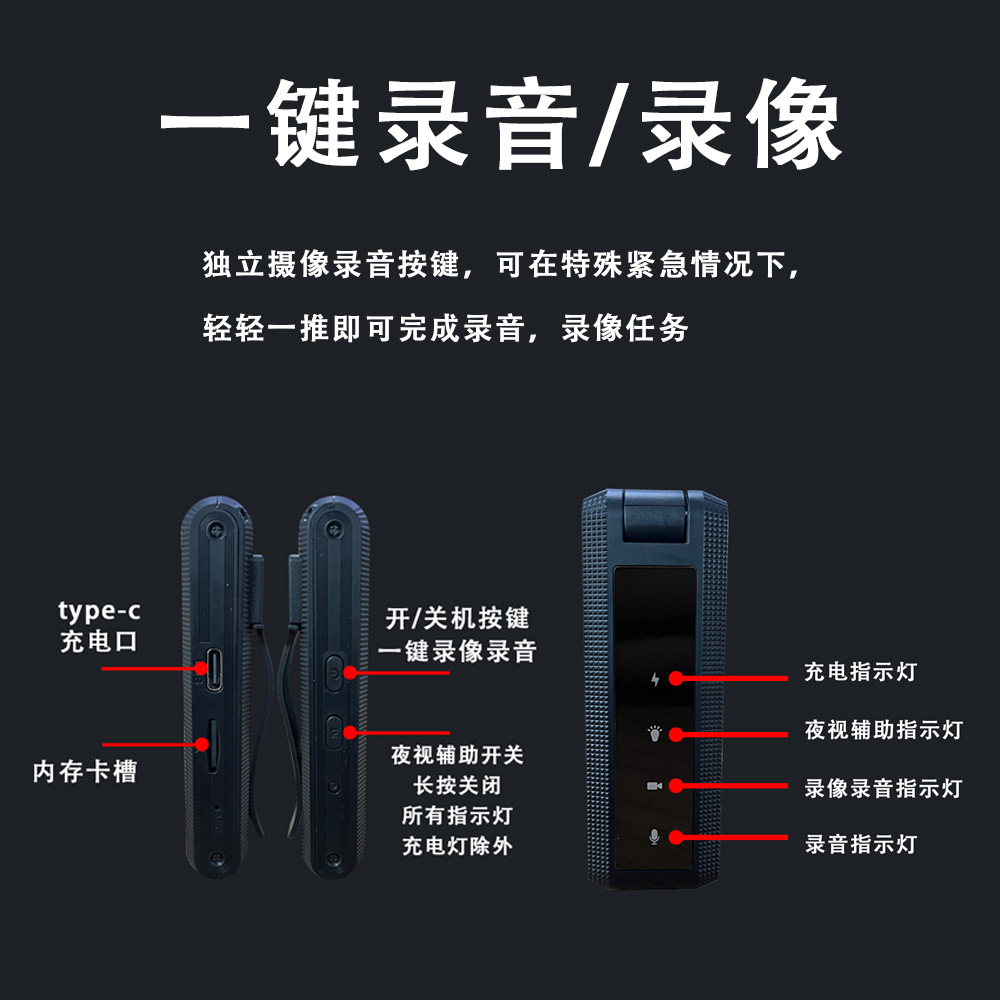 一键录音/录像

独立摄像录音按键，可在特殊紧急情况下，

轻轻一推即可完成录音，录像任务

type-c
充电口

内存卡槽

开/关机按键
一键录像录音

夜视辅助开关
长按关闭
所有指示灯
充电灯除外

充电指示灯

夜视辅助指示灯

录像录音指示灯

录音指示灯