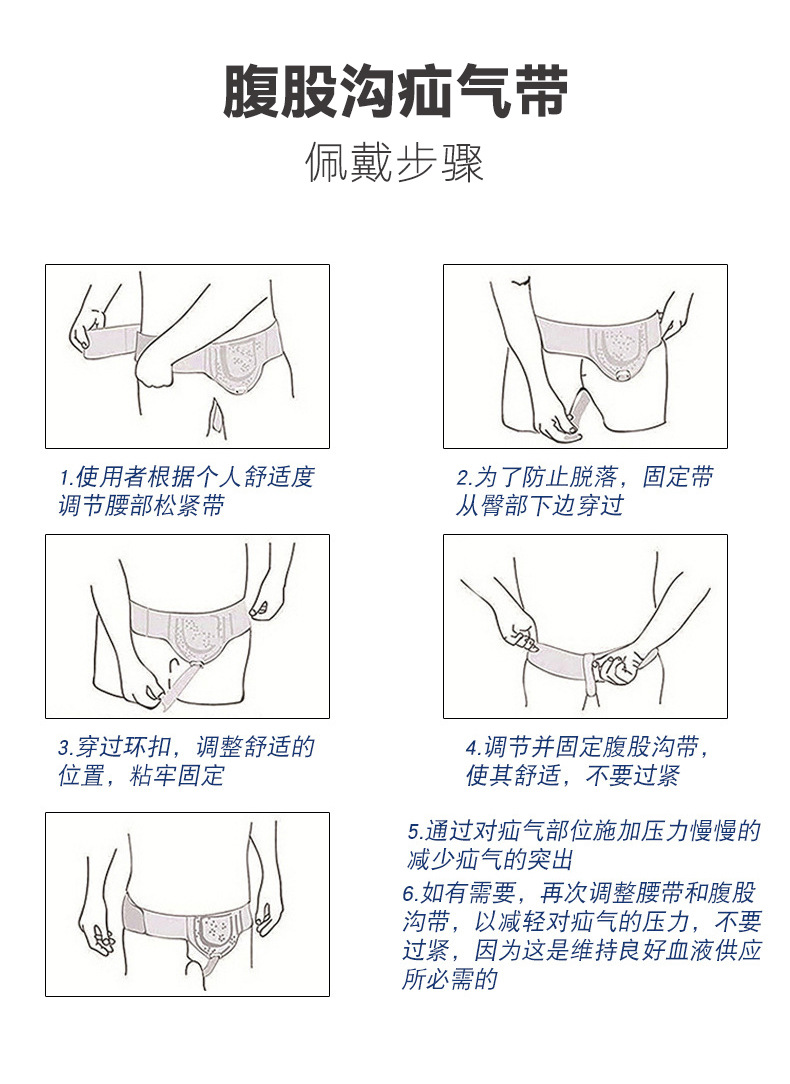 腹股沟疝气带

佩戴步骤

1.使用者根据个人舒适度调节腰部松紧带

2.为了防止脱落，固定带从臀部下边穿过

3.穿过环扣，调整舒适的位置，粘牢固定

4.调节并固定腹股沟带，使其舒适，不要过紧

5.通过对疝气部位施加压力慢慢的减少疝气的突出

6.如有需要，再次调整腰带和腹股沟带，以减轻对疝气的压力，不要过紧，因为这是维持良好血液供应所必需的