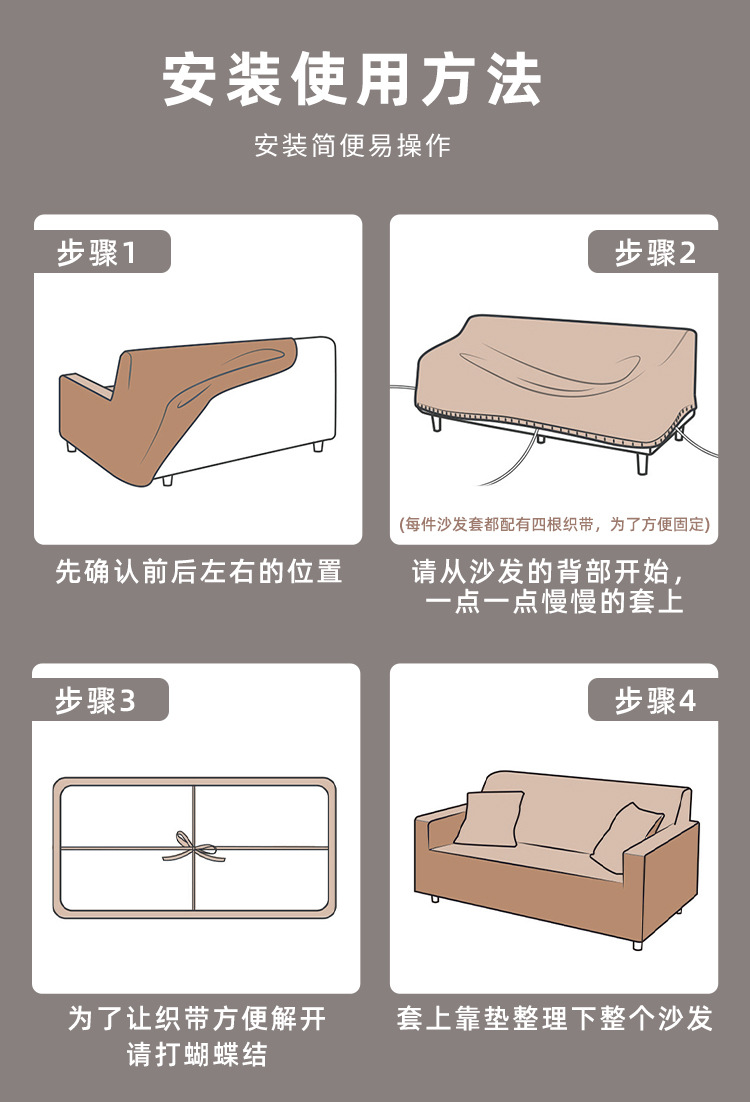 安装使用方法

安装简便易操作

步骤1

先确认前后左右的位置

步骤2

(每件沙发套都配有四根织带，为了方便固定)

请从沙发的背部开始，一点一点慢慢的套上

步骤3

为了让织带方便解开请打蝴蝶结

步骤4

套上靠垫整理下整个沙发