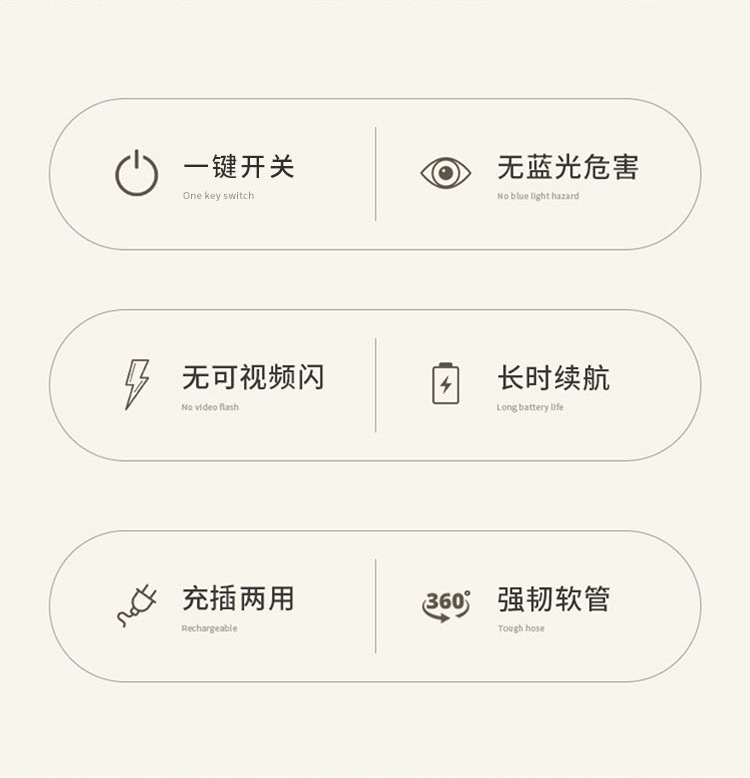 一键开关
One key switch

无蓝光危害
No blue light hazard

无可视频闪
No video flash

长时续航
Long battery life

充插两用
Rechargeable

360°

强韧软管
Tough hose