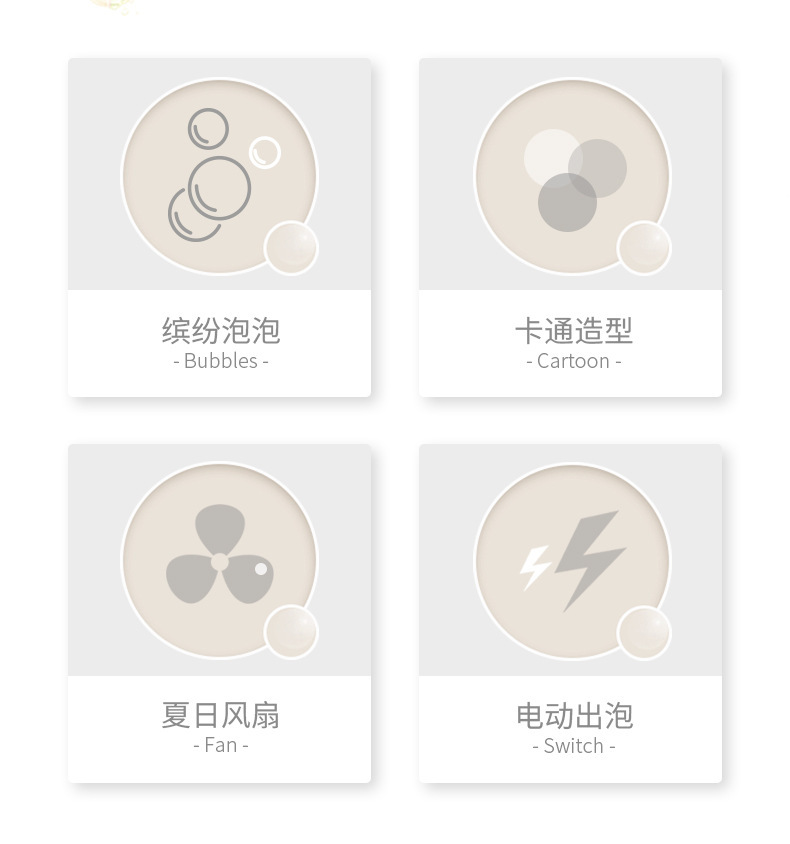 缤纷泡泡
- Bubbles -

卡通造型
- Cartoon -

夏日风扇
- Fan -

电动出泡
- Switch -