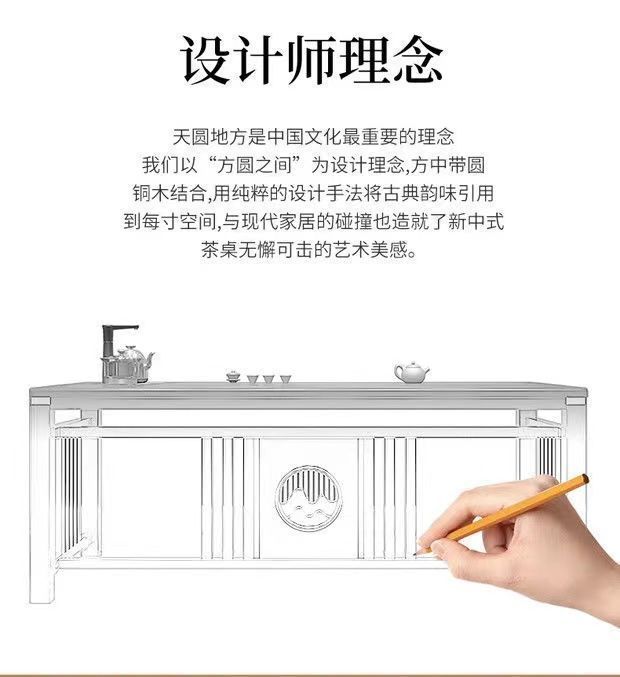 设计师理念

天圆地方是中国文化最重要的理念
我们以“方圆之间”为设计理念,方中带圆
铜木结合,用纯粹的设计手法将古典韵味引用
到每寸空间,与现代家居的碰撞也造就了新中式
茶桌无懈可击的艺术美感。