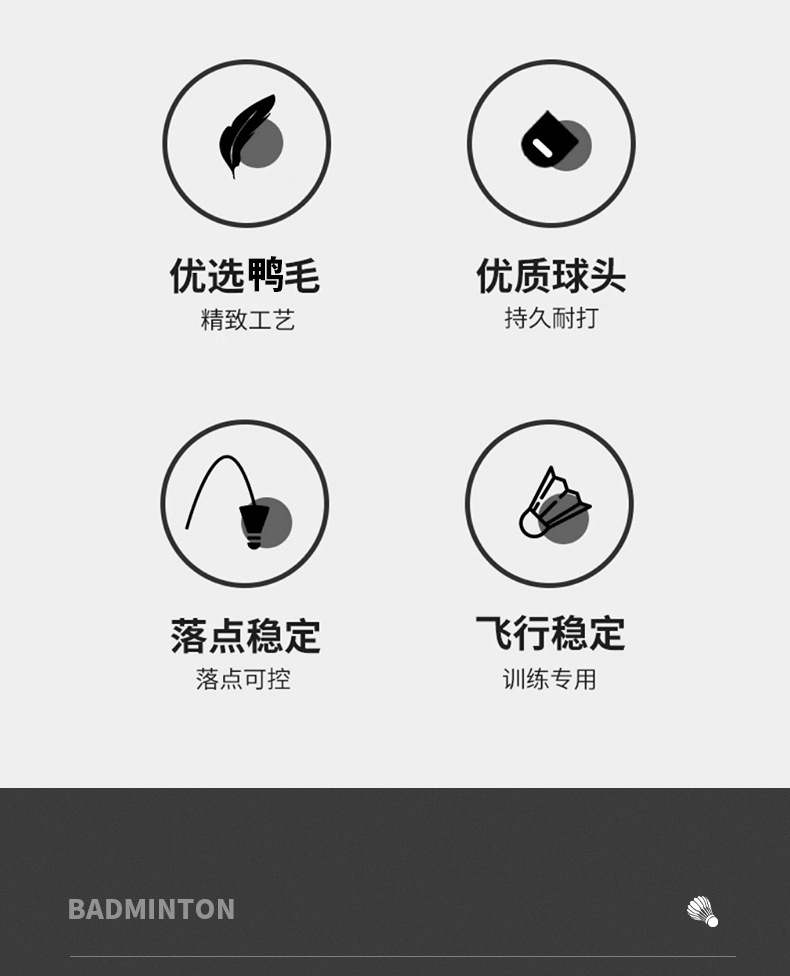 优选鸭毛
精致工艺

优质球头
持久耐打

落点稳定
落点可控

飞行稳定
训练专用

BADMINTON