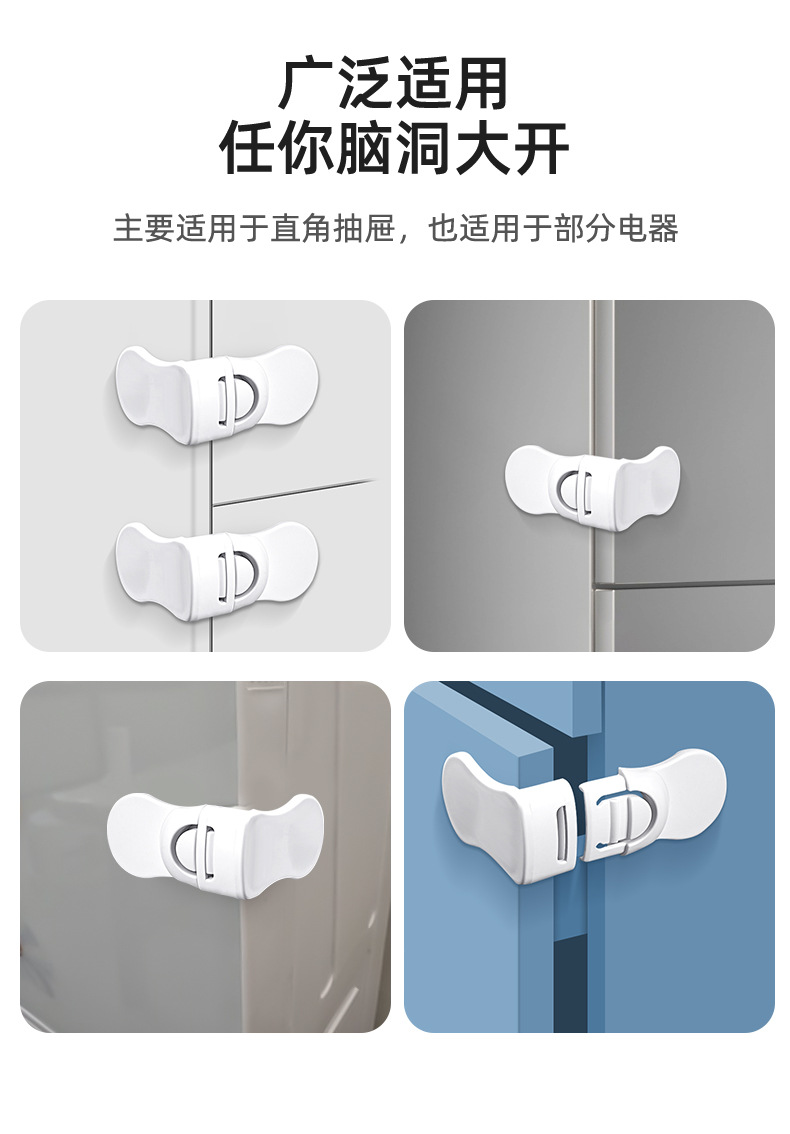 广泛适用
任你脑洞大开

主要适用于直角抽屉，也适用于部分电器