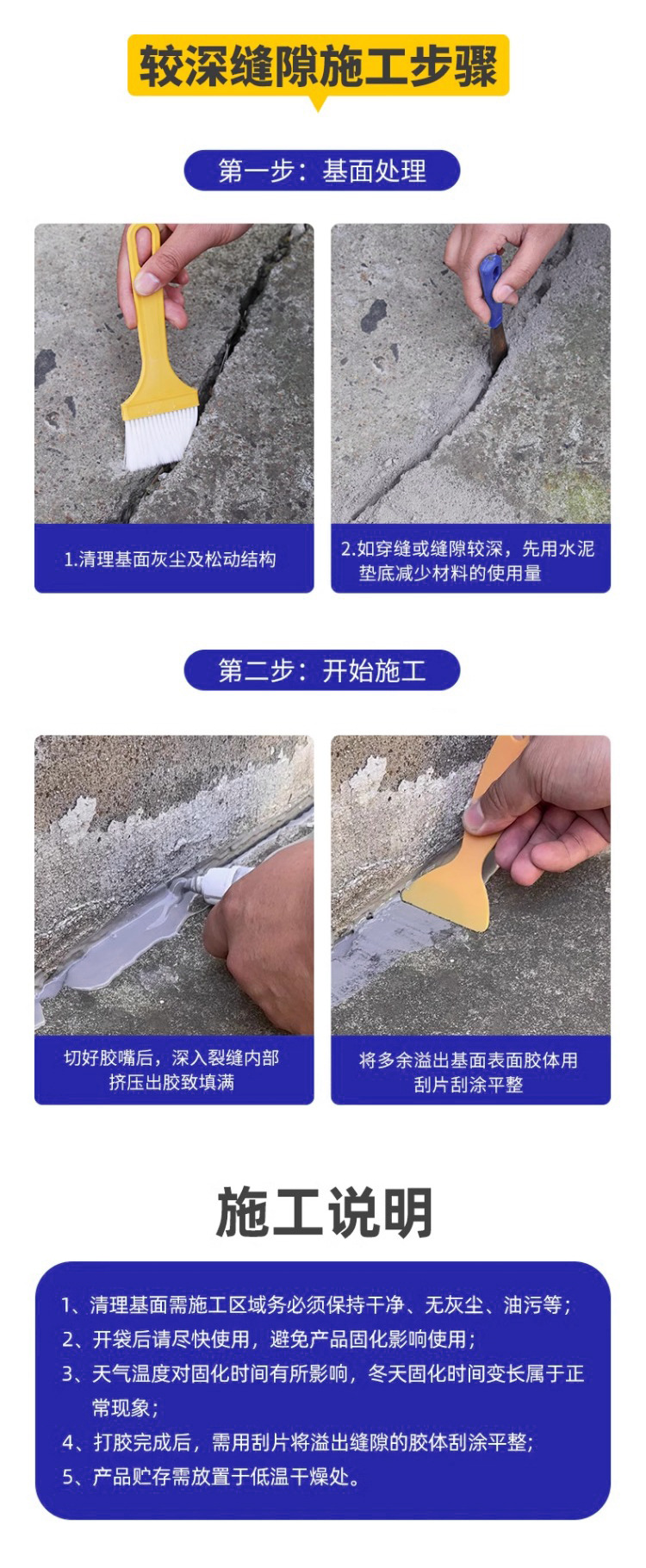 较深缝隙施工步骤

第一步：基面处理

1.清理基面灰尘及松动结构

2.如穿缝或缝隙较深，先用水泥垫底减少材料的使用量

第二步：开始施工

切好胶嘴后，深入裂缝内部挤压出胶致填满

将多余溢出基面表面胶体用刮片刮涂平整

施工说明

1、清理基面需施工区域务必须保持干净、无灰尘、油污等；
2、开袋后请尽快使用，避免产品固化影响使用；
3、天气温度对固化时间有所影响，冬天固化时间变长属于正常现象；
4、打胶完成后，需用刮片将溢出缝隙的胶体刮涂平整；
5、产品贮存需放置于低温干燥处。